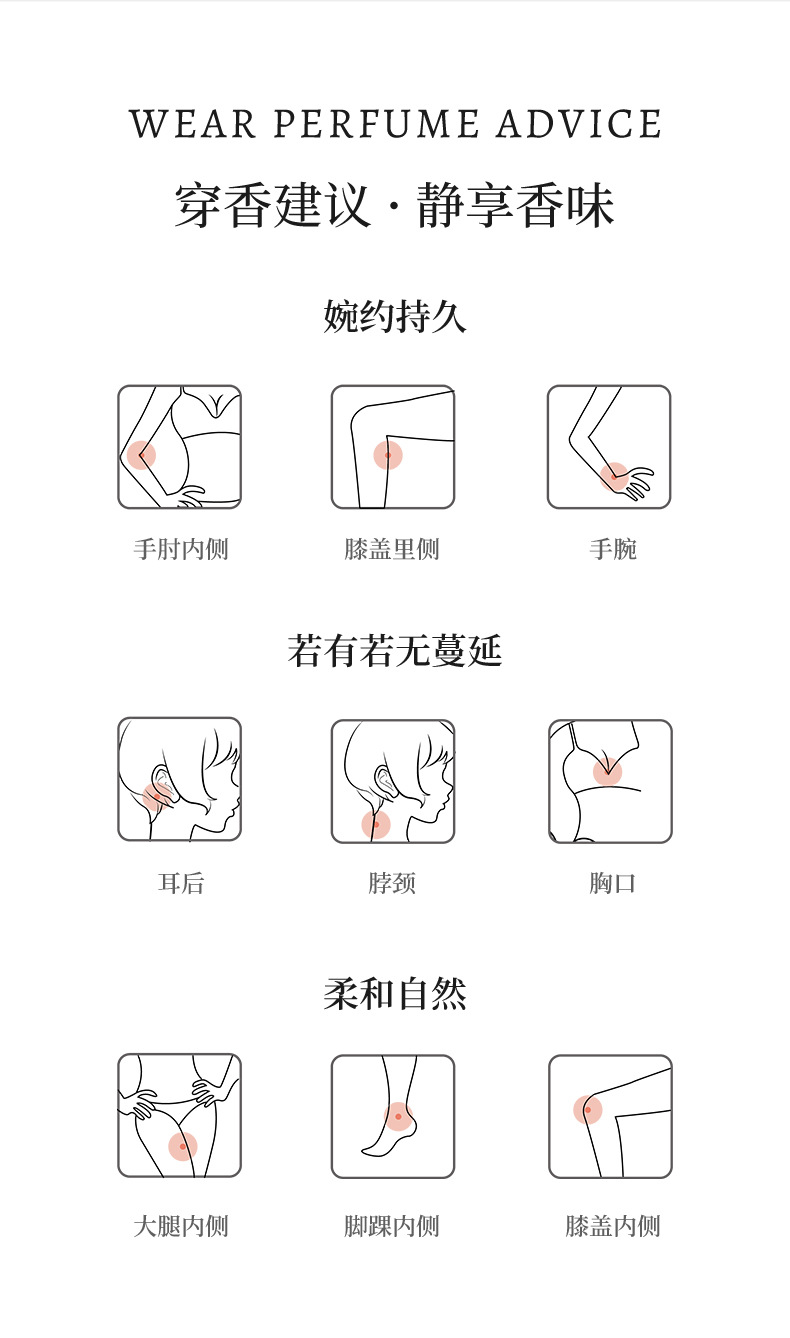 WEAR PERFUME ADVICE

穿香建议 · 静享香味

婉约持久

手肘内侧

膝盖里侧

手腕

若有若无蔓延

耳后

脖颈

胸口

柔和自然

大腿内侧

脚踝内侧

膝盖内侧