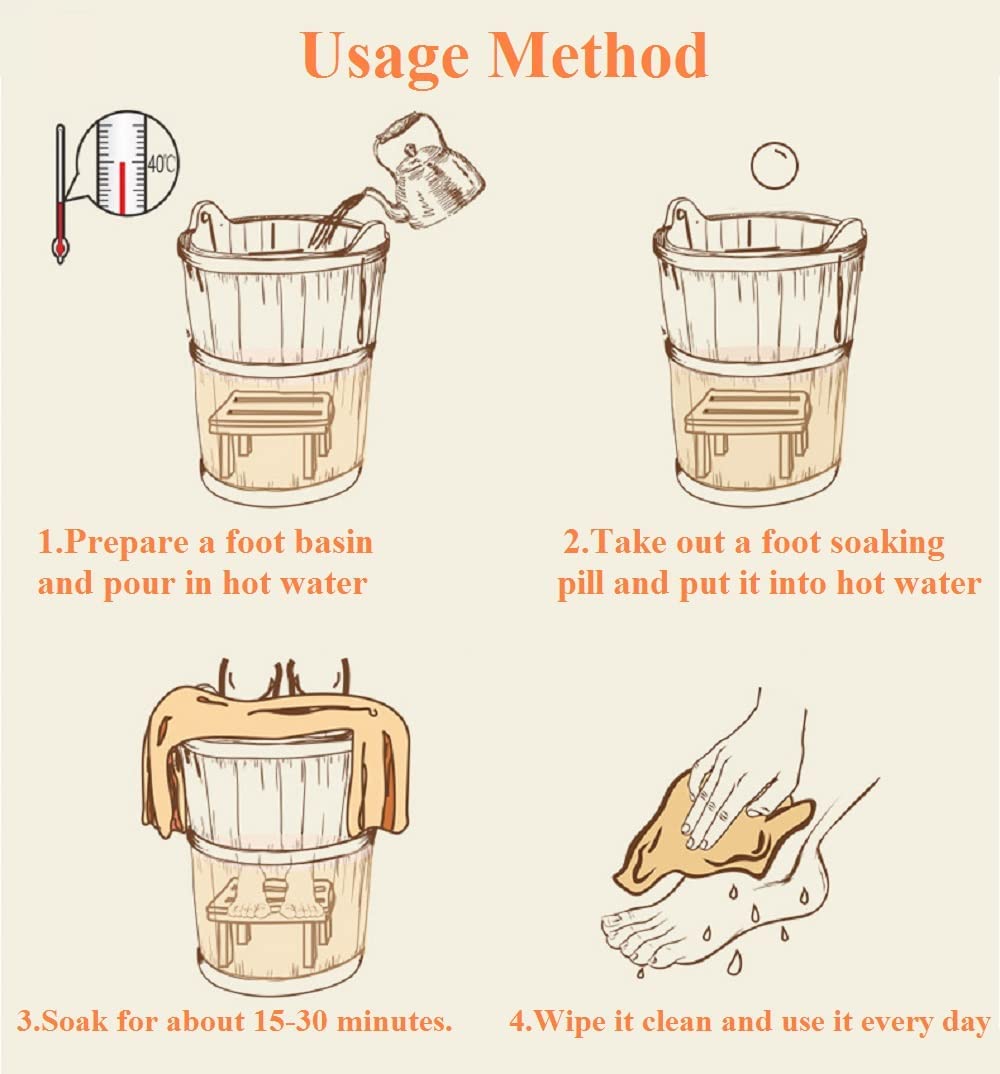 Usage Method

40℃

1.Prepare a foot basin and pour in hot water

2.Take out a foot soaking pill and put it into hot water

3.Soak for about 15-30 minutes.

4.Wipe it clean and use it every day