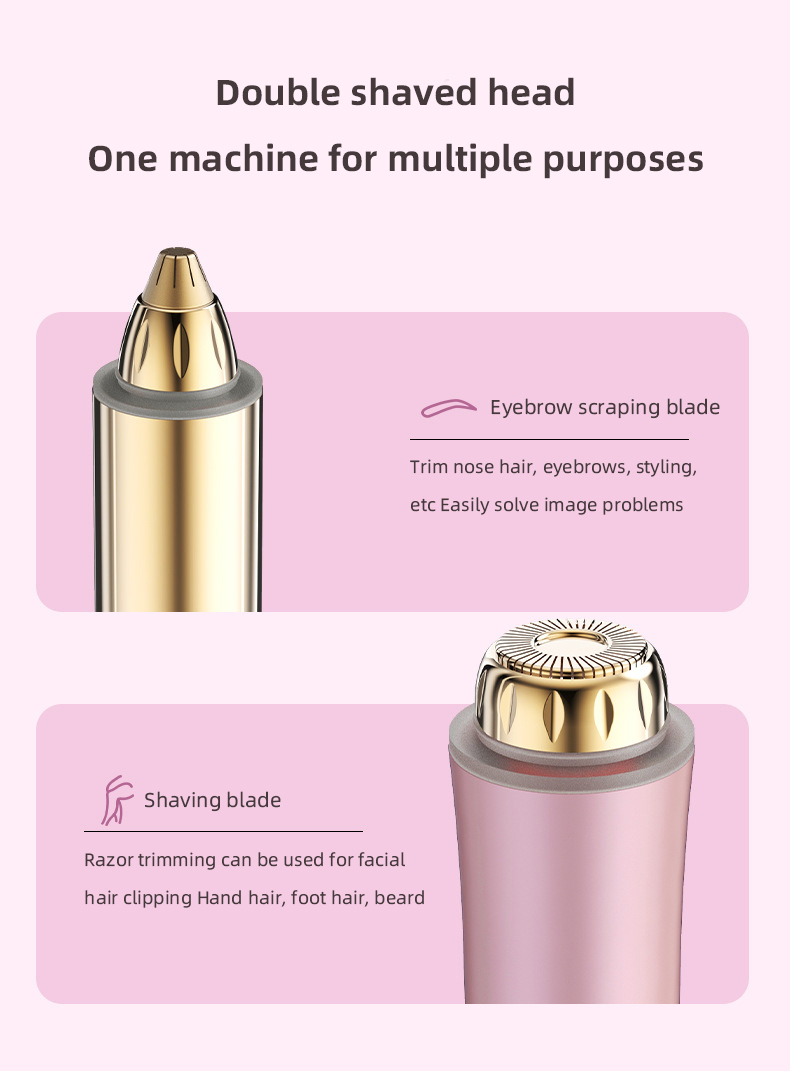 Double shaved head

One machine for multiple purposes

Eyebrow scraping blade

Trim nose hair, eyebrows, styling, etc Easily solve image problems

Shaving blade

Razor trimming can be used for facial hair clipping Hand hair, foot hair, beard