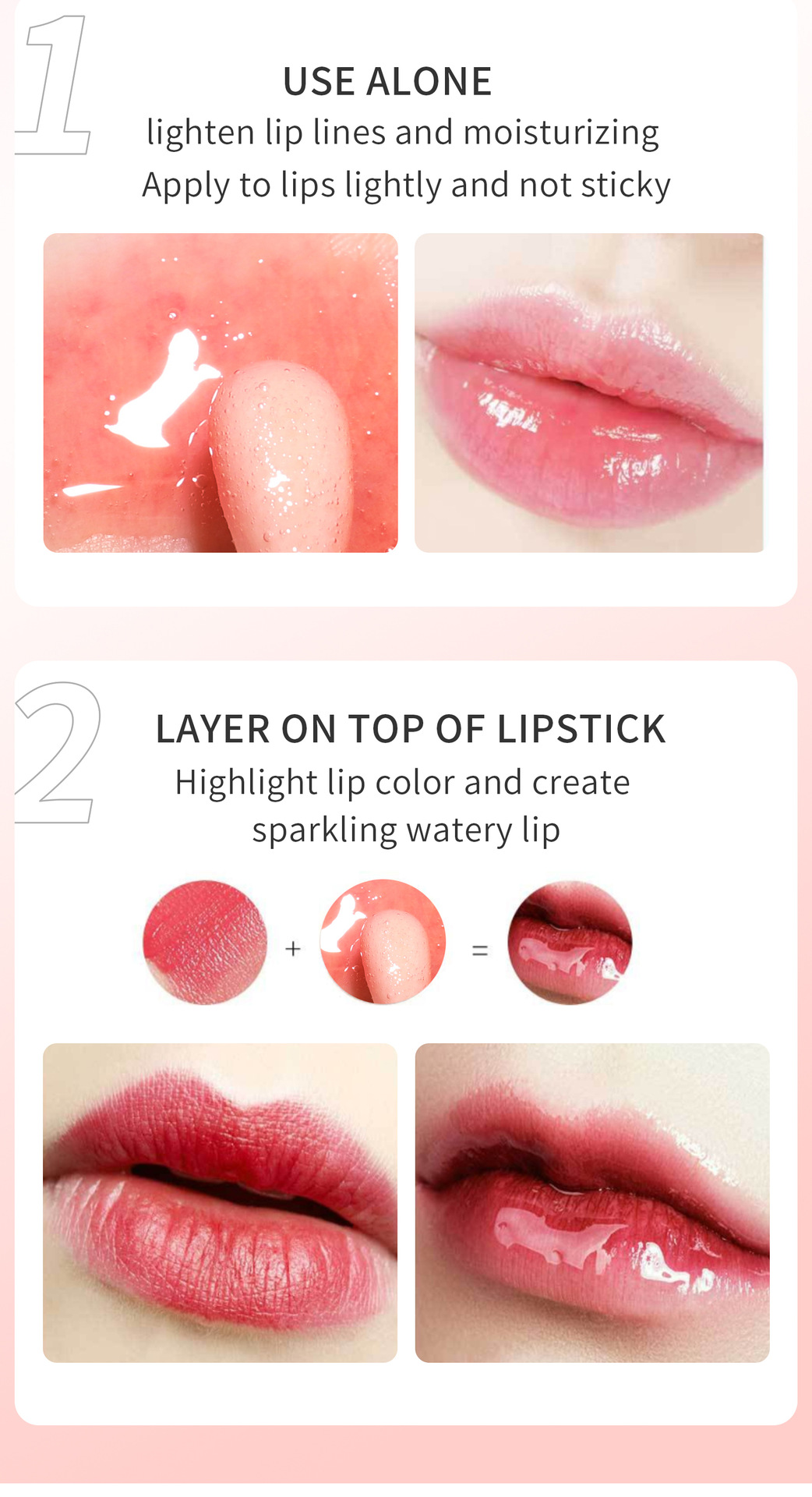 1

USE ALONE
lighten lip lines and moisturizing
Apply to lips lightly and not sticky

2

LAYER ON TOP OF LIPSTICK
Highlight lip color and create sparkling watery lip

+ =