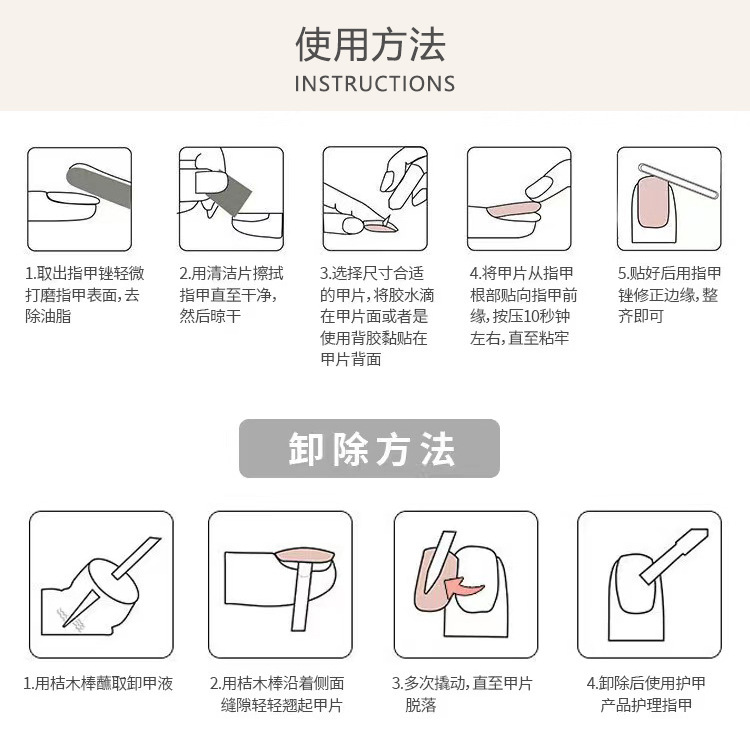 使用方法
INSTRUCTIONS

1.取出指甲锉轻微打磨指甲表面，去除油脂

2.用清洁片擦拭指甲直至干净，然后晾干

3.选择尺寸合适的甲片，将胶水滴在甲片面或者是使用背胶黏贴在甲片背面

4.将甲片从指甲根部贴向指甲前缘，按压10秒钟左右，直至粘牢

5.贴好后用指甲锉修正边缘，整齐即可

卸除方法

1.用桔木棒蘸取卸甲液

2.用桔木棒沿着侧面缝隙轻轻翘起甲片

3.多次撬动，直至甲片脱落

4.卸除后使用护甲产品护理指甲