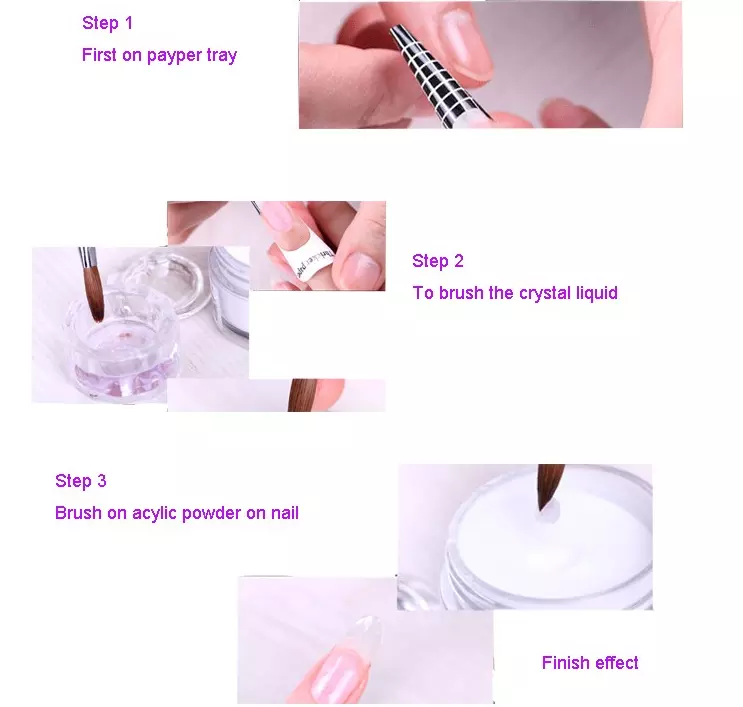 Step 1
First on payper tray

Step 2
To brush the crystal liquid

Step 3
Brush on acylic powder on nail

Finish effect