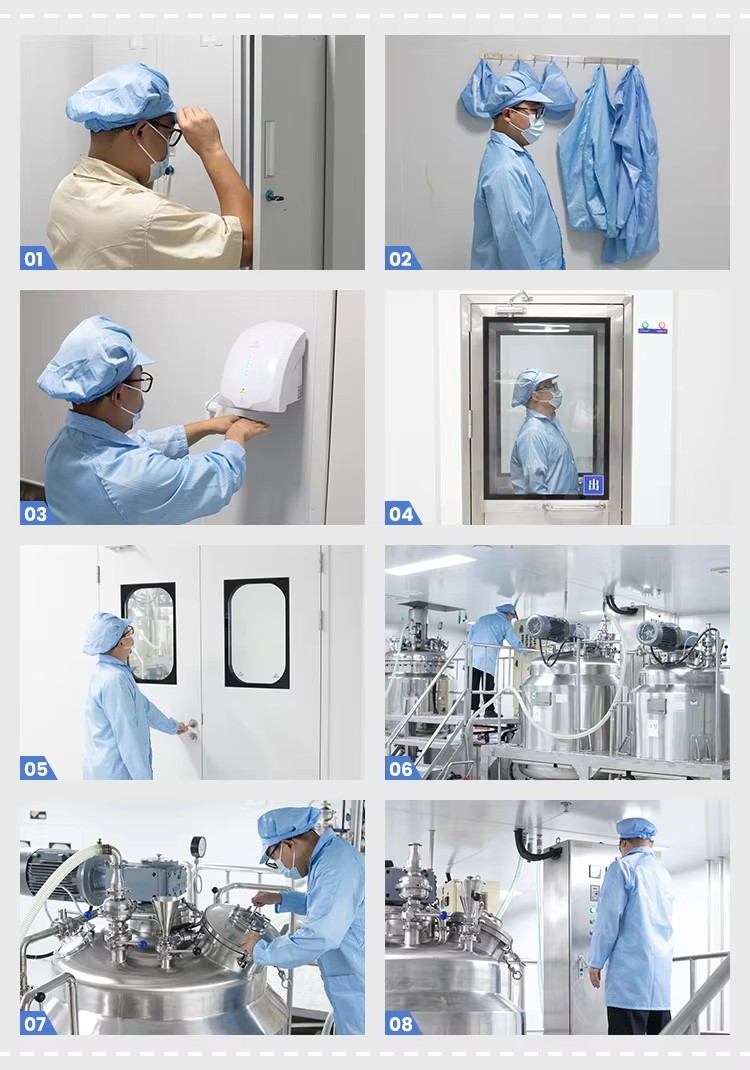 01

02

03

04

05

06

07

08