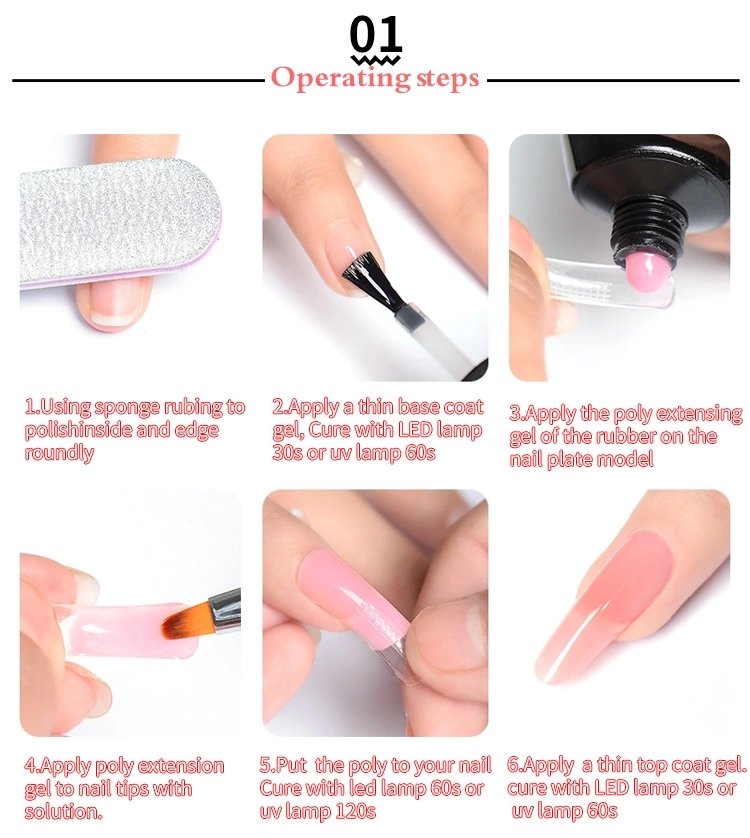 01
Operating steps

1.Using sponge rubing to polishinside and edge roundly

2.Apply a thin base coat gel, Cure with LED lamp 30s or uv lamp 60s

3.Apply the poly extensing gel of the rubber on the nail plate model

4.Apply poly extension gel to nail tips with solution.

5.Put the poly to your nail Cure with led lamp 60s or uv lamp 120s

6.Apply a thin top coat gel. cure with LED lamp 30s or uv lamp 60s