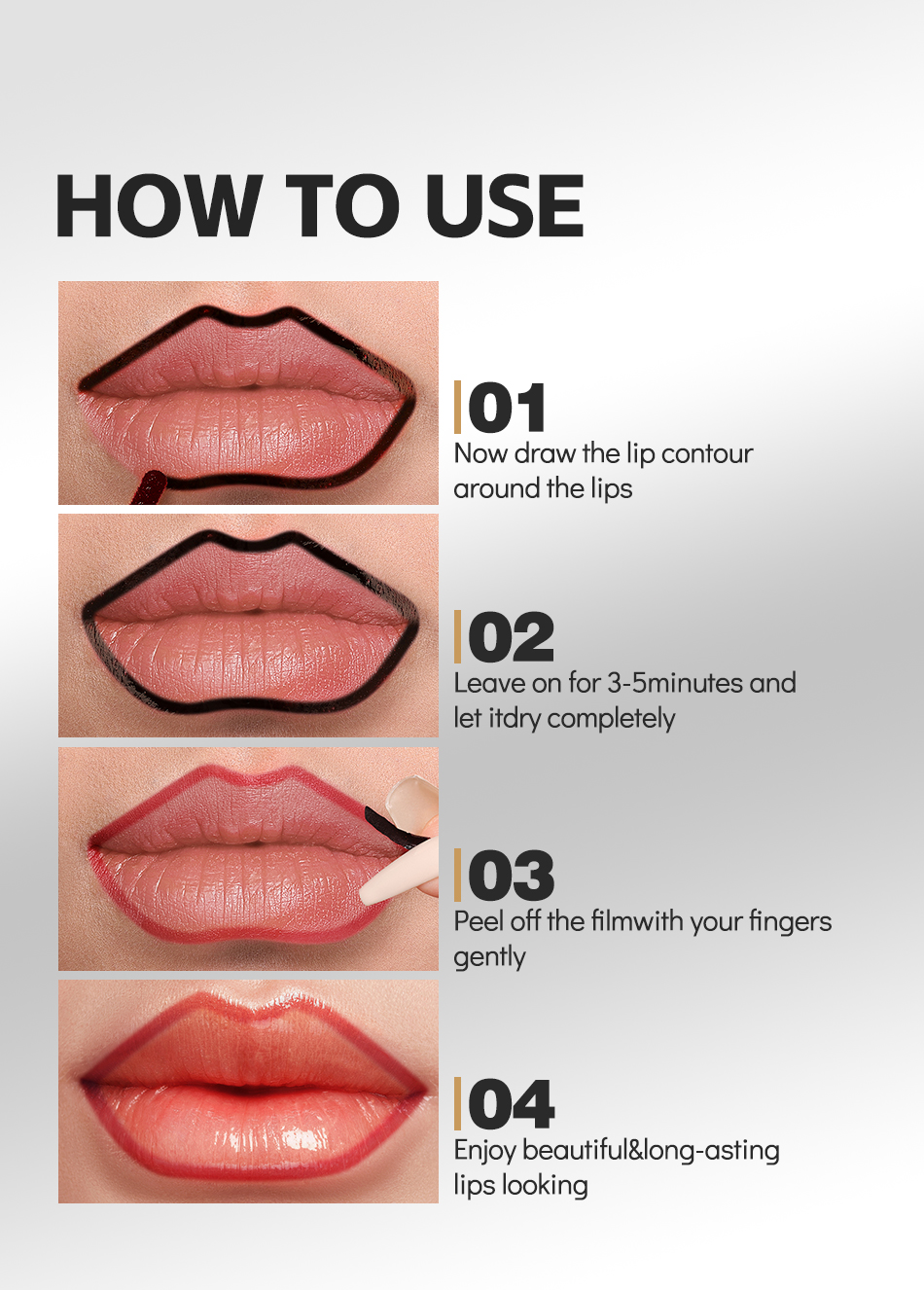 HOW TO USE

01
Now draw the lip contour around the lips

02
Leave on for 3-5minutes and let itdry completely

03
Peel off the filmwith your fingers gently

04
Enjoy beautiful&long-asting lips looking