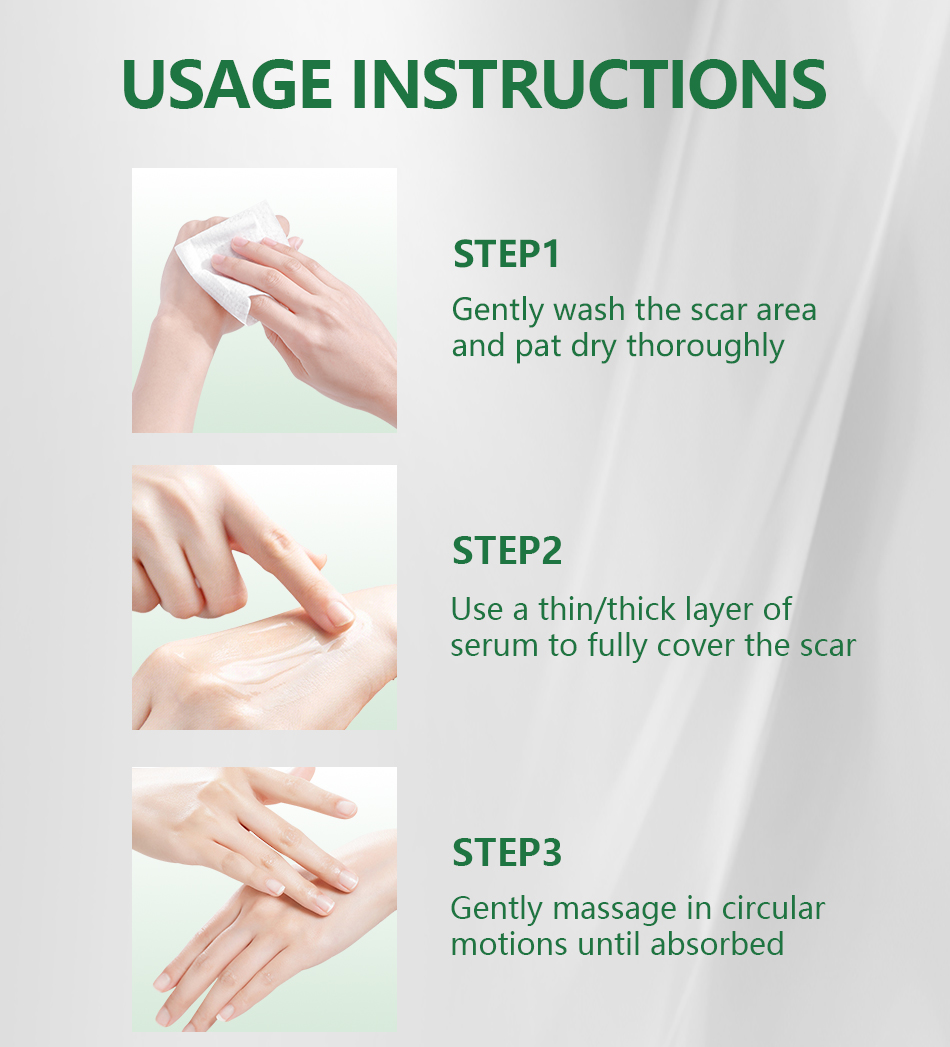 USAGE INSTRUCTIONS

STEP1

Gently wash the scar area and pat dry thoroughly

STEP2

Use a thin/thick layer of serum to fully cover the scar

STEP3

Gently massage in circular motions until absorbed