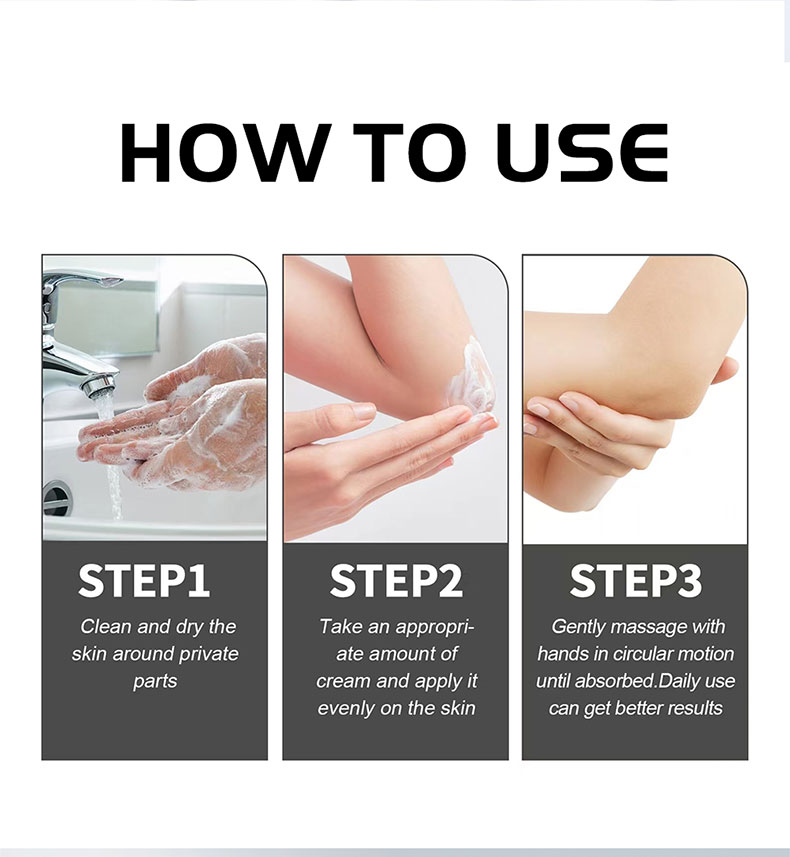 HOW TO USE

STEP1

Clean and dry the skin around private parts

STEP2

Take an appropriate amount of cream and apply it evenly on the skin

STEP3

Gently massage with hands in circular motion until absorbed.Daily use can get better results