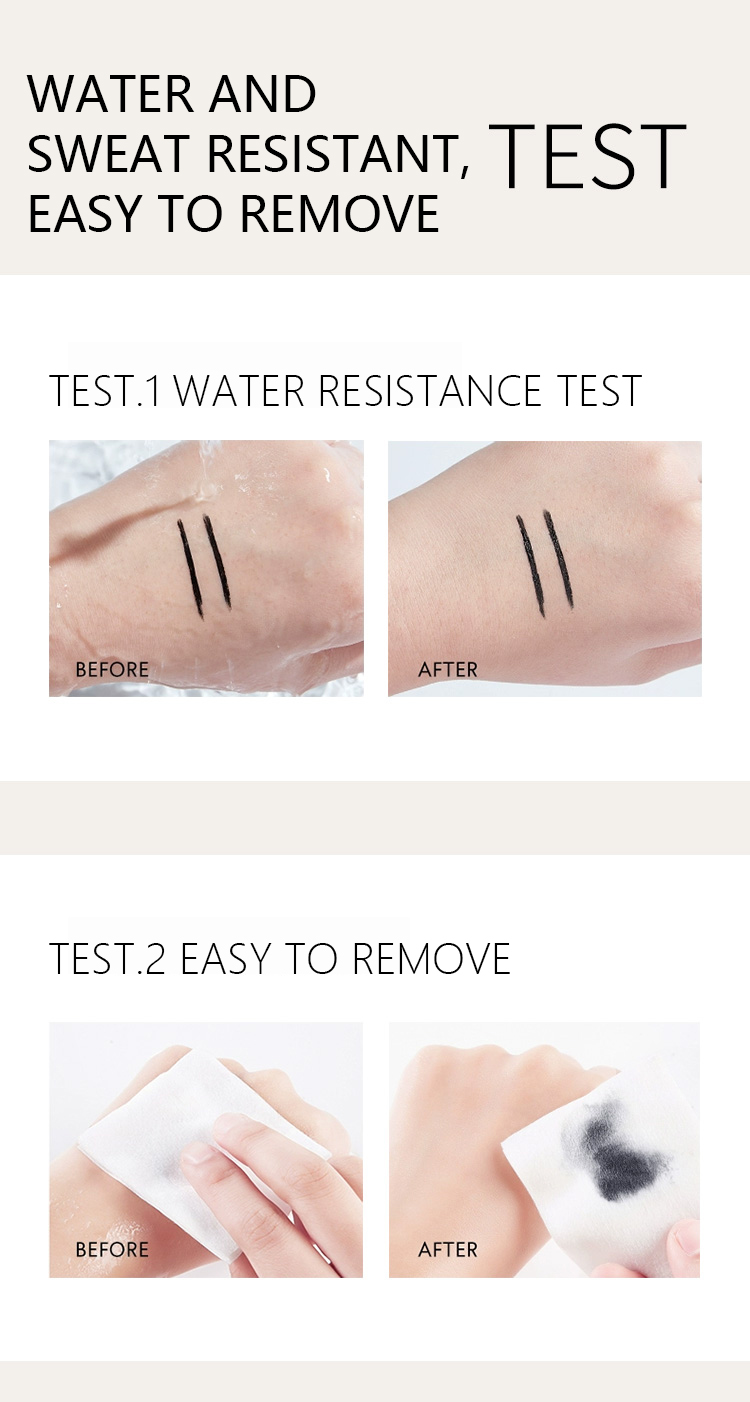 WATER AND SWEAT RESISTANT, EASY TO REMOVE

TEST

TEST.1 WATER RESISTANCE TEST

BEFORE

AFTER

TEST.2 EASY TO REMOVE

BEFORE

AFTER