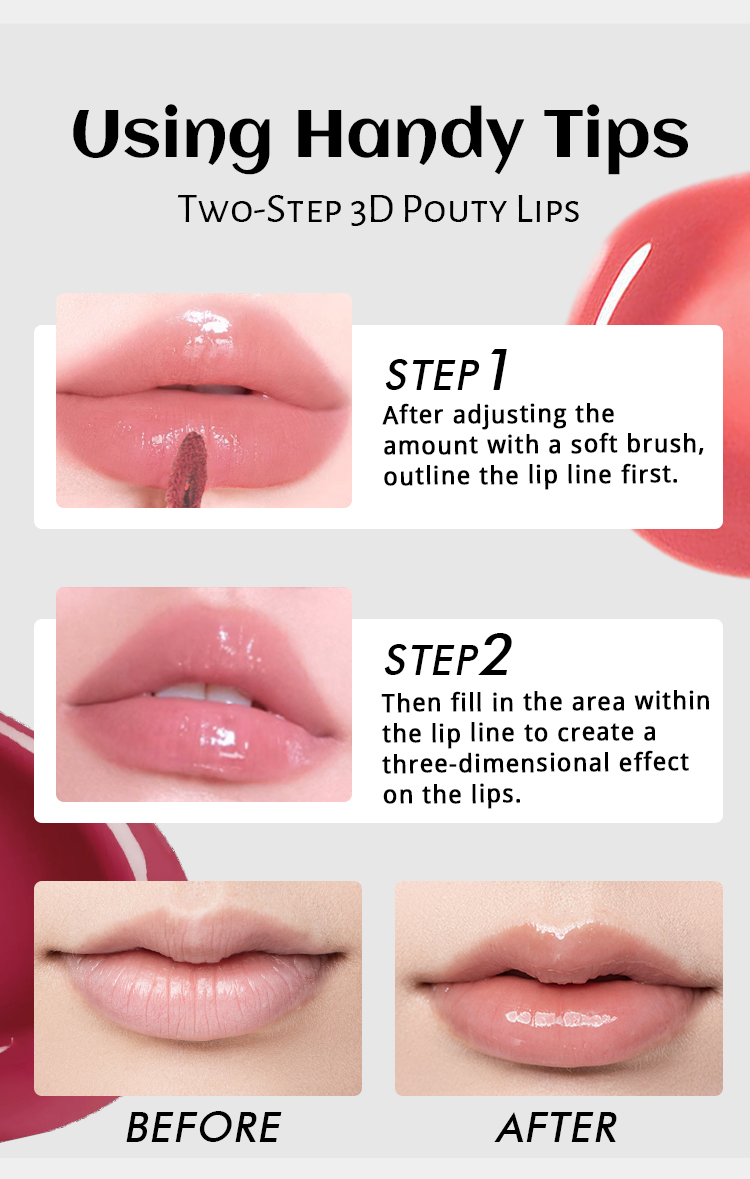 Using Handy Tips

Two-Step 3D Pouty Lips

STEP 1
After adjusting the amount with a soft brush, outline the lip line first.

STEP 2
Then fill in the area within the lip line to create a three-dimensional effect on the lips.

BEFORE

AFTER