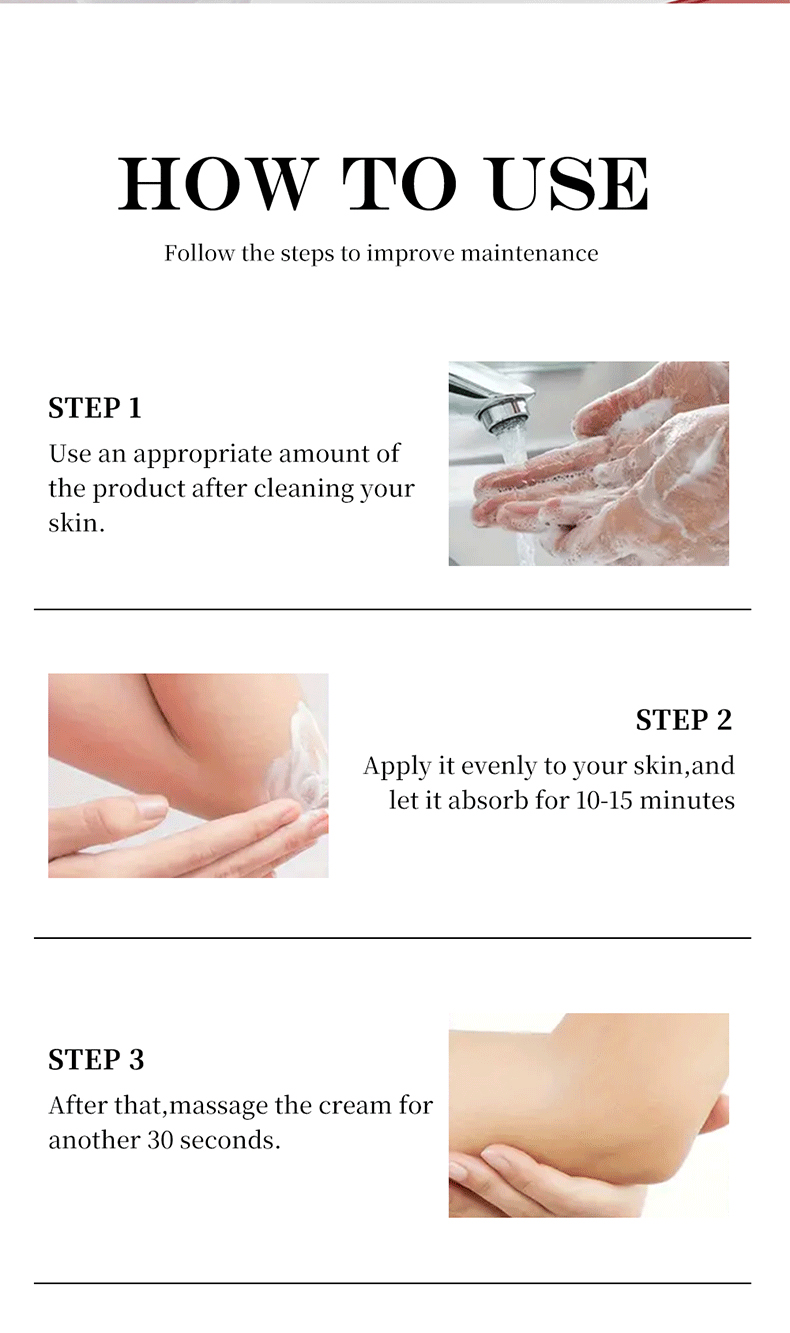 HOW TO USE

Follow the steps to improve maintenance

STEP 1

Use an appropriate amount of the product after cleaning your skin.

STEP 2

Apply it evenly to your skin,and let it absorb for 10-15 minutes

STEP 3

After that,massage the cream for another 30 seconds.