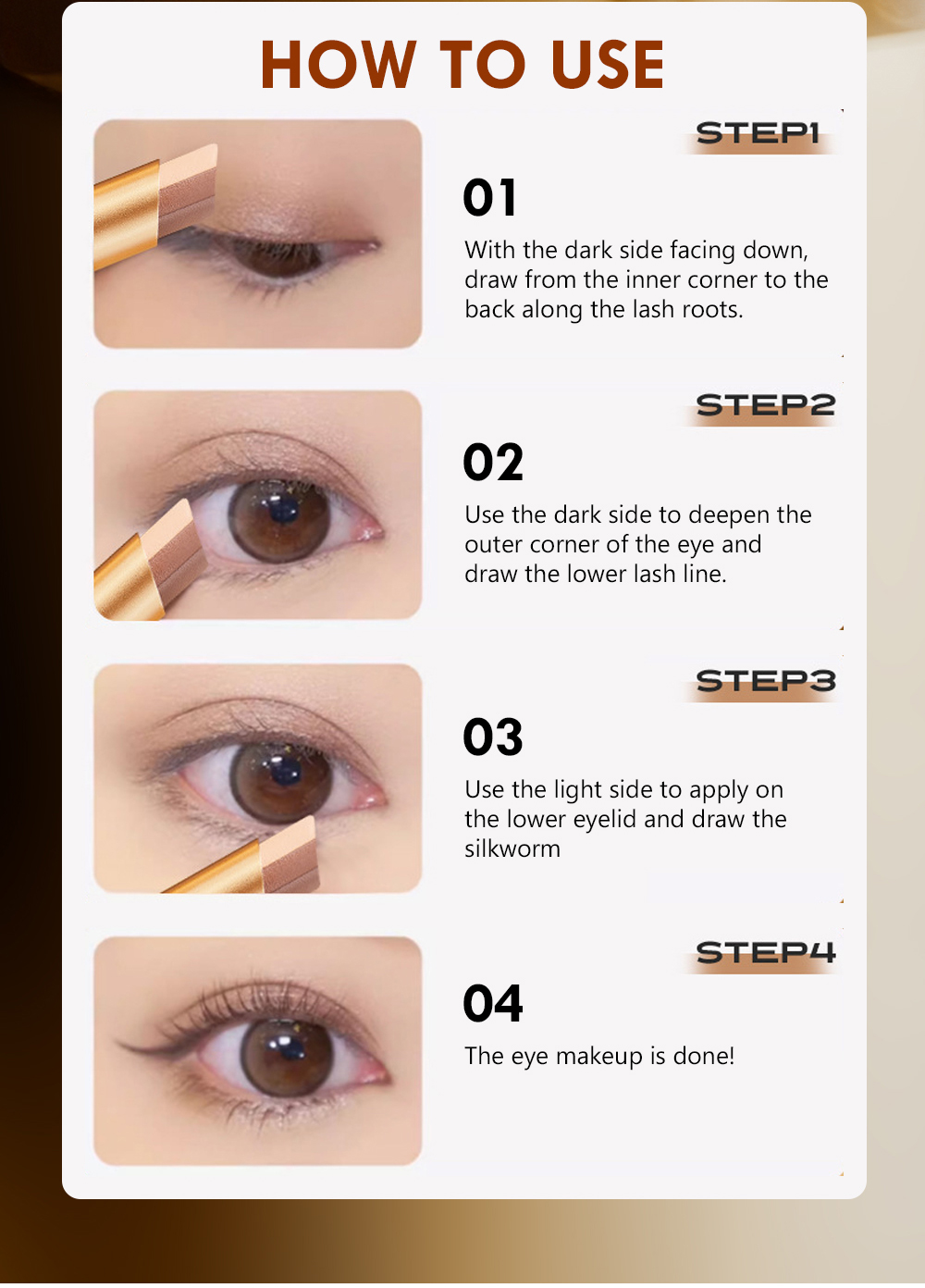 HOW TO USE

STEP1

01

With the dark side facing down, draw from the inner corner to the back along the lash roots.

STEP2

02

Use the dark side to deepen the outer corner of the eye and draw the lower lash line.

STEP3

03

Use the light side to apply on the lower eyelid and draw the silkworm

STEP4

04

The eye makeup is done!