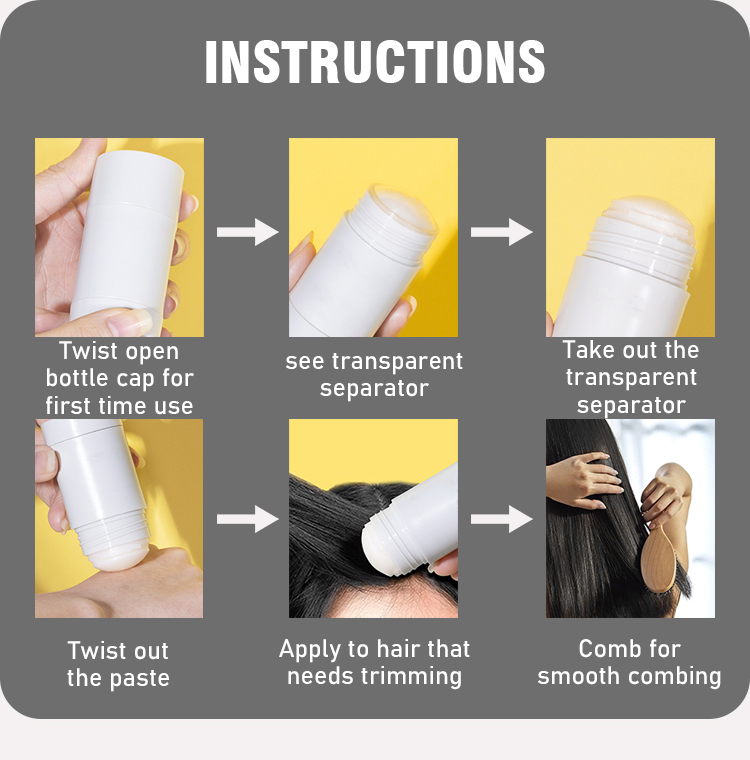 INSTRUCTIONS

Twist open bottle cap for first time use

see transparent separator

Take out the transparent separator

Twist out the paste

Apply to hair that needs trimming

Comb for smooth combing