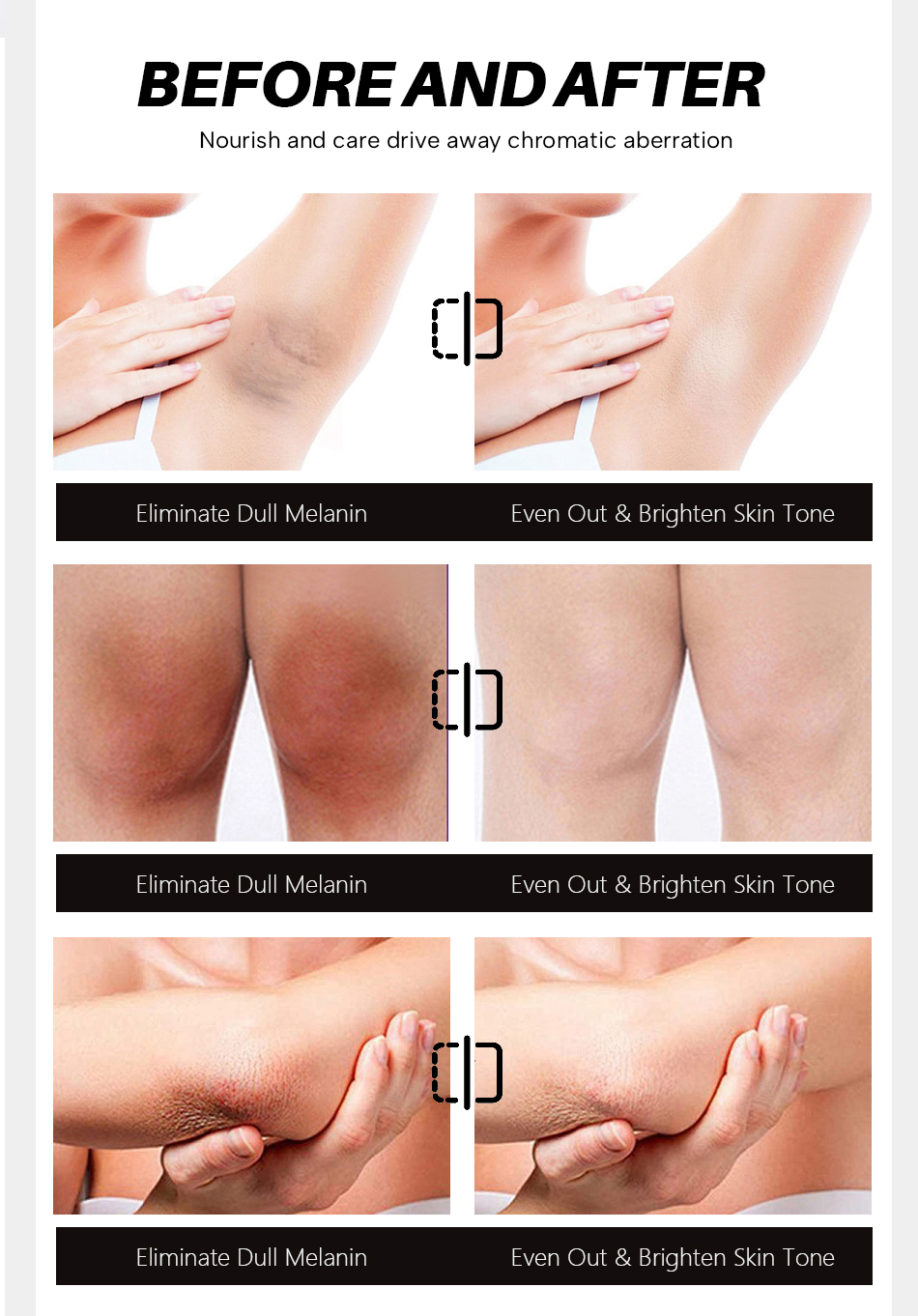 BEFORE AND AFTER

Nourish and care drive away chromatic aberration

Eliminate Dull Melanin

Even Out & Brighten Skin Tone

Eliminate Dull Melanin

Even Out & Brighten Skin Tone

Eliminate Dull Melanin

Even Out & Brighten Skin Tone