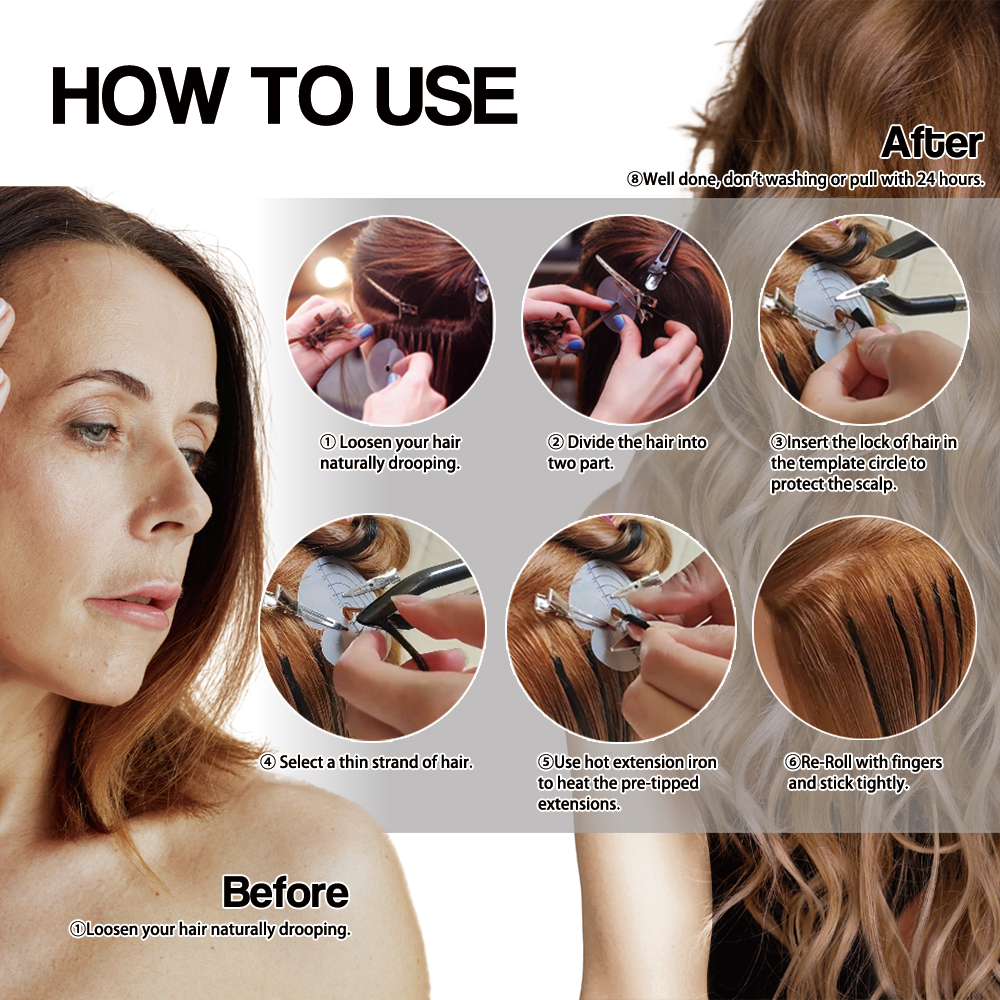 HOW TO USE

After
⑧Well done, don't washing or pull with 24 hours.

① Loosen your hair naturally drooping.

② Divide the hair into two part.

③Insert the lock of hair in the template circle to protect the scalp.

④ Select a thin strand of hair.

⑤Use hot extension iron to heat the pre-tipped extensions.

⑥Re-Roll with fingers and stick tightly.

Before
①Loosen your hair naturally drooping.