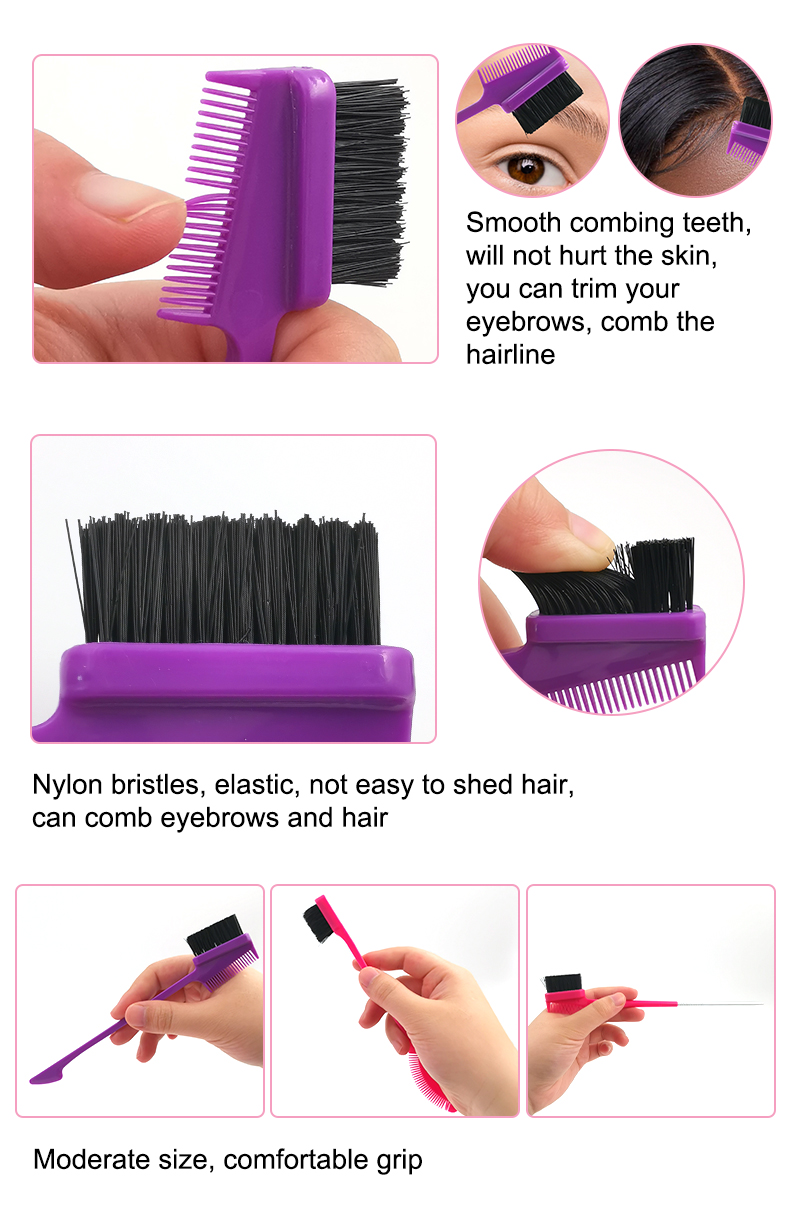 Smooth combing teeth, will not hurt the skin, you can trim your eyebrows, comb the hairline

Nylon bristles, elastic, not easy to shed hair, can comb eyebrows and hair

Moderate size, comfortable grip