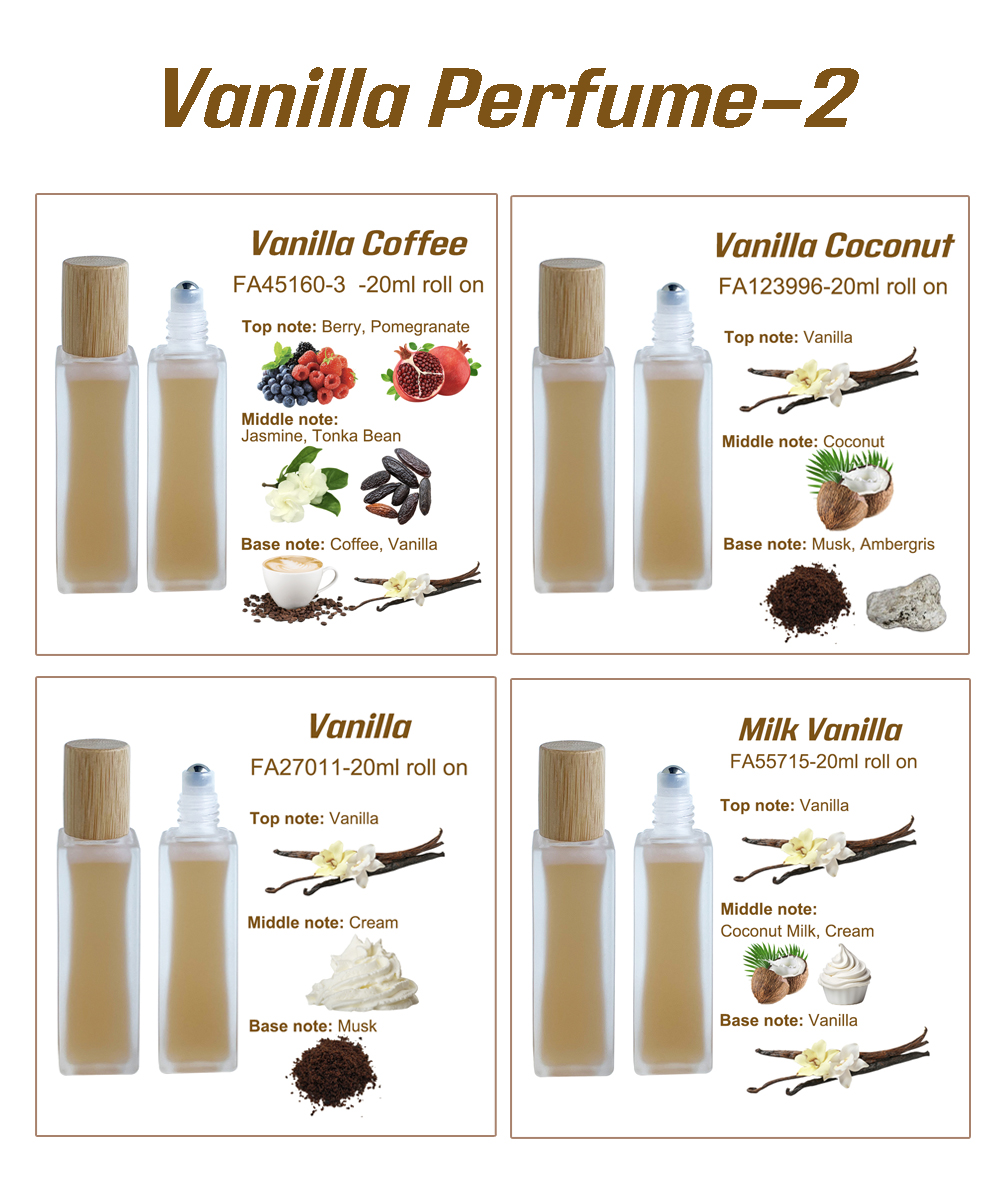 Vanilla Perfume-2

Vanilla Coffee
FA45160-3 -20ml roll on

Top note: Berry, Pomegranate

Middle note:
Jasmine, Tonka Bean

Base note: Coffee, Vanilla

Vanilla Coconut
FA123996-20ml roll on

Top note: Vanilla

Middle note: Coconut

Base note: Musk, Ambergris

Vanilla
FA27011-20ml roll on

Top note: Vanilla

Middle note: Cream

Base note: Musk

Milk Vanilla
FA55715-20ml roll on

Top note: Vanilla

Middle note:
Coconut Milk, Cream

Base note: Vanilla