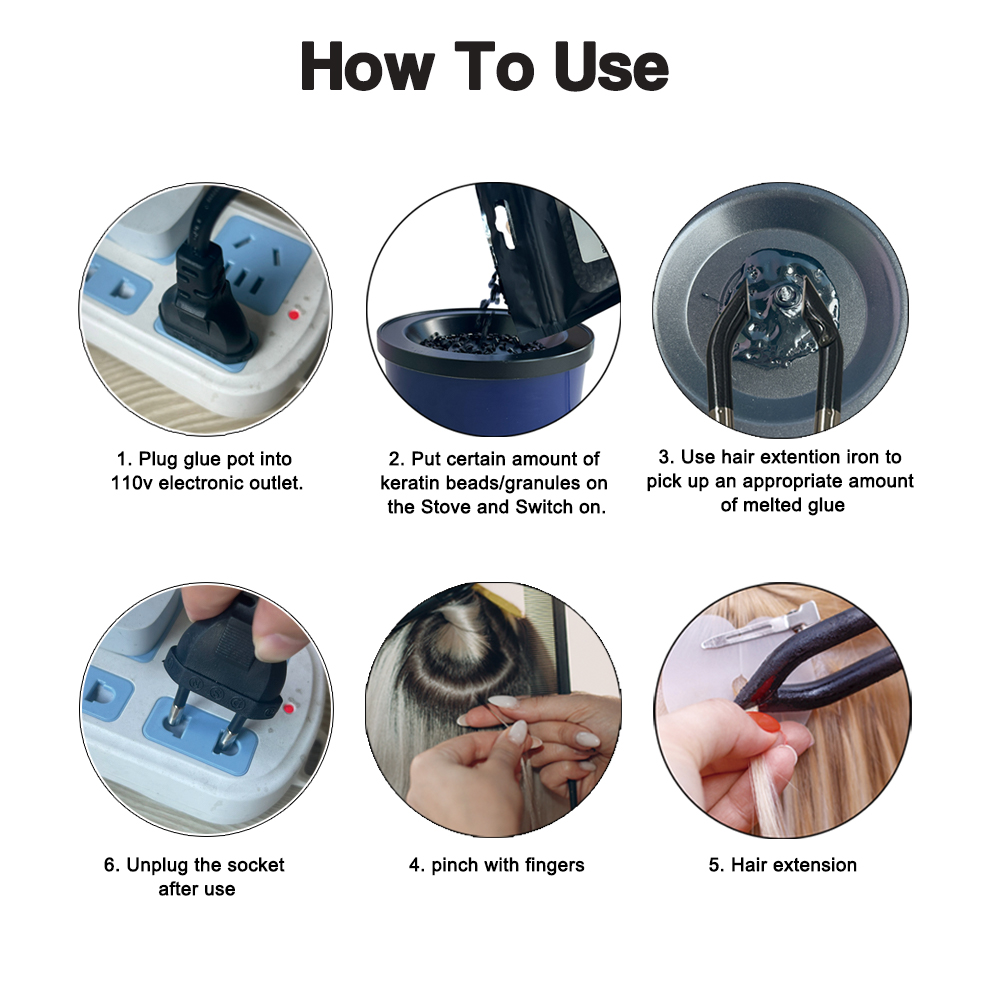 How To Use

1. Plug glue pot into 110v electronic outlet.

2. Put certain amount of keratin beads/granules on the Stove and Switch on.

3. Use hair extention iron to pick up an appropriate amount of melted glue

6. Unplug the socket after use

4. pinch with fingers

5. Hair extension