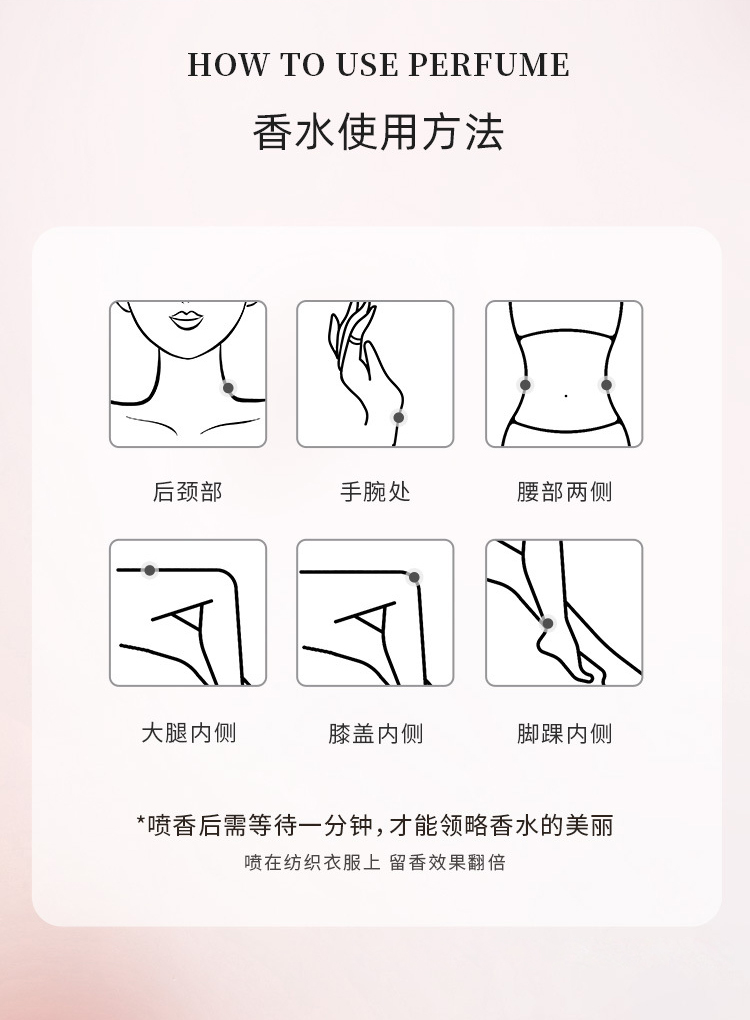 HOW TO USE PERFUME

香水使用方法

后颈部

手腕处

腰部两侧

大腿内侧

膝盖内侧

脚踝内侧

*喷香后需等待一分钟，才能领略香水的美丽

喷在纺织衣服上 留香效果翻倍