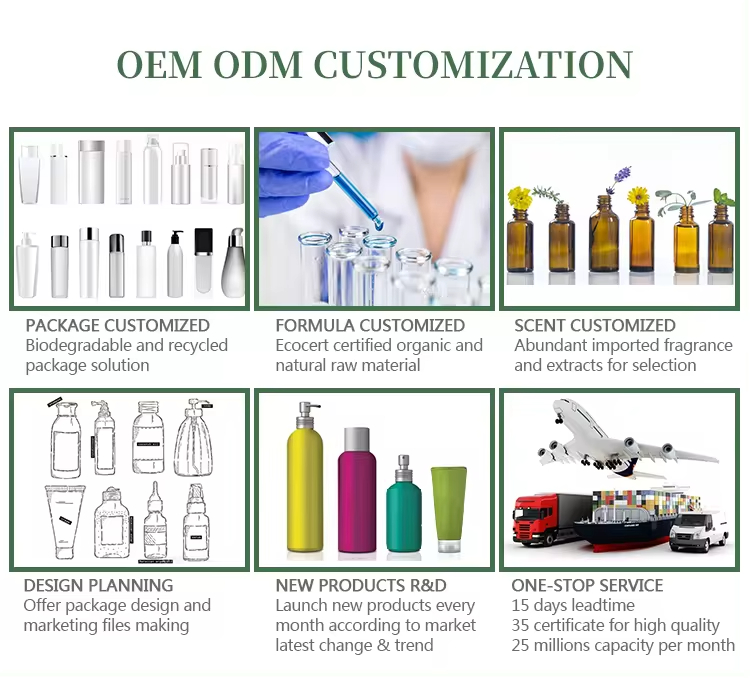 OEM ODM CUSTOMIZATION

PACKAGE CUSTOMIZED
Biodegradable and recycled package solution

FORMULA CUSTOMIZED
Ecocert certified organic and natural raw material

SCENT CUSTOMIZED
Abundant imported fragrance and extracts for selection

DESIGN PLANNING
Offer package design and marketing files making

NEW PRODUCTS R&D
Launch new products every month according to market latest change & trend

ONE-STOP SERVICE
15 days leadtime
35 certificate for high quality
25 millions capacity per month