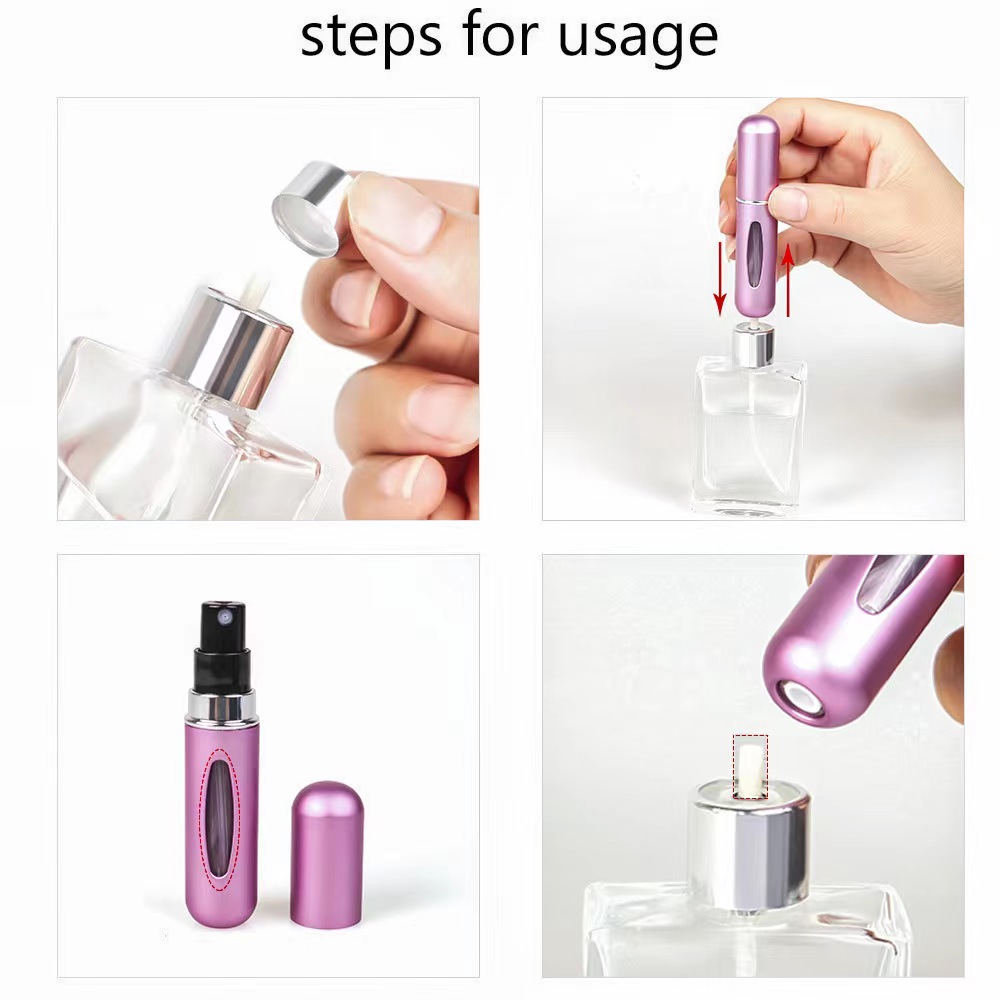 steps for usage