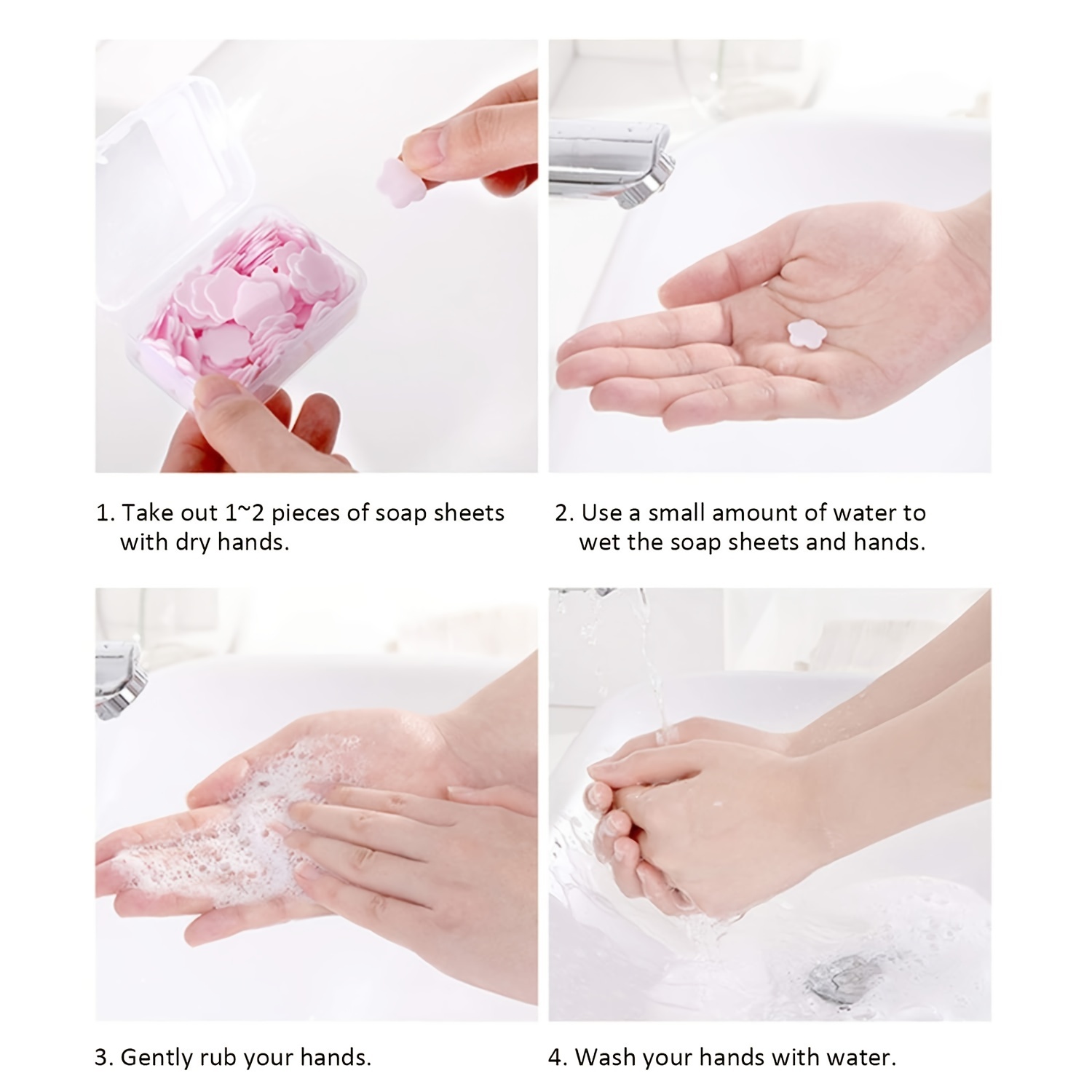 1. Take out 1~2 pieces of soap sheets with dry hands.

2. Use a small amount of water to wet the soap sheets and hands.

3. Gently rub your hands.

4. Wash your hands with water.