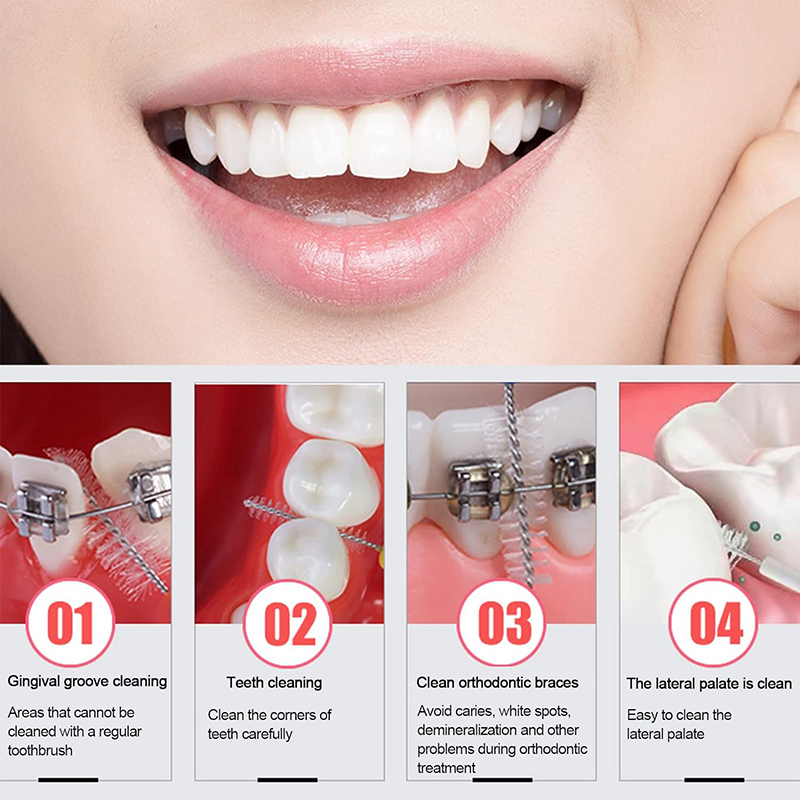 01

Gingival groove cleaning

Areas that cannot be cleaned with a regular toothbrush

02

Teeth cleaning

Clean the corners of teeth carefully

03

Clean orthodontic braces

Avoid caries, white spots, demineralization and other problems during orthodontic treatment

04

The lateral palate is clean

Easy to clean the lateral palate