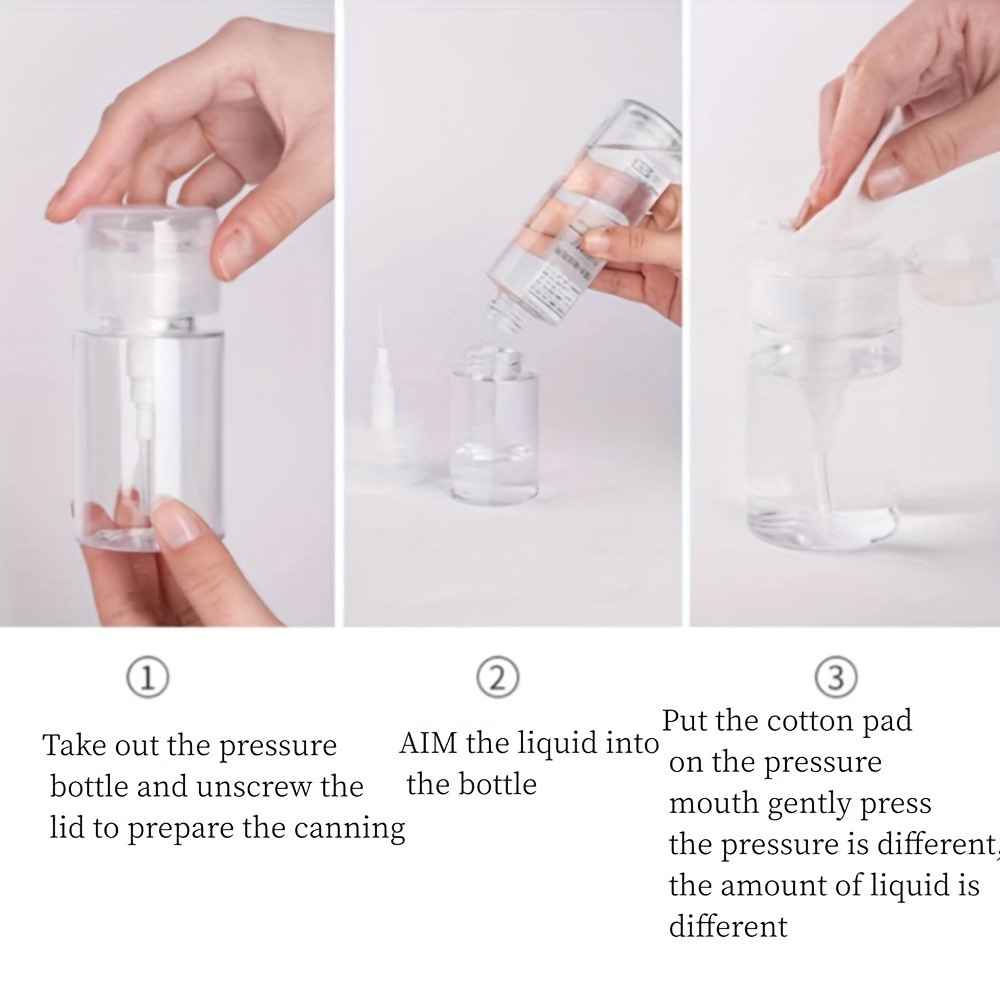 ①

Take out the pressure bottle and unscrew the lid to prepare the canning

②

AIM the liquid into the bottle

③

Put the cotton pad on the pressure mouth gently press the pressure is different, the amount of liquid is different