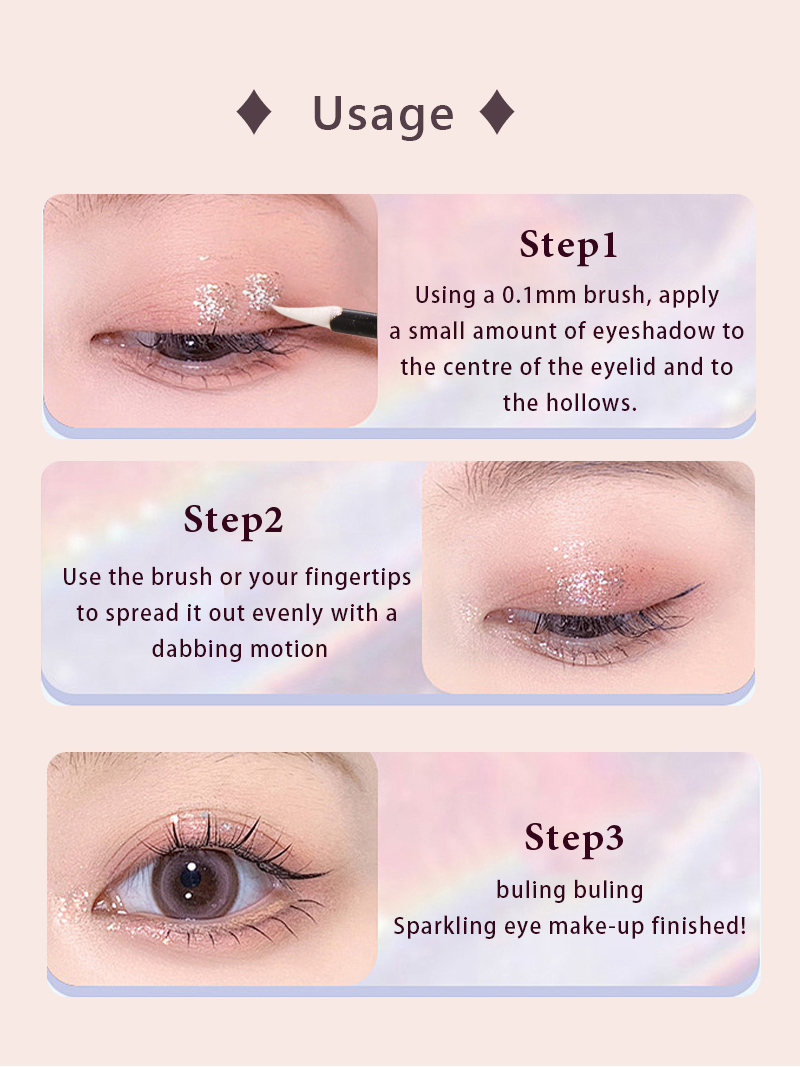 ♦ Usage ♦

Step1

Using a 0.1mm brush, apply a small amount of eyeshadow to the centre of the eyelid and to the hollows.

Step2

Use the brush or your fingertips to spread it out evenly with a dabbing motion

Step3

buling buling
Sparkling eye make-up finished!