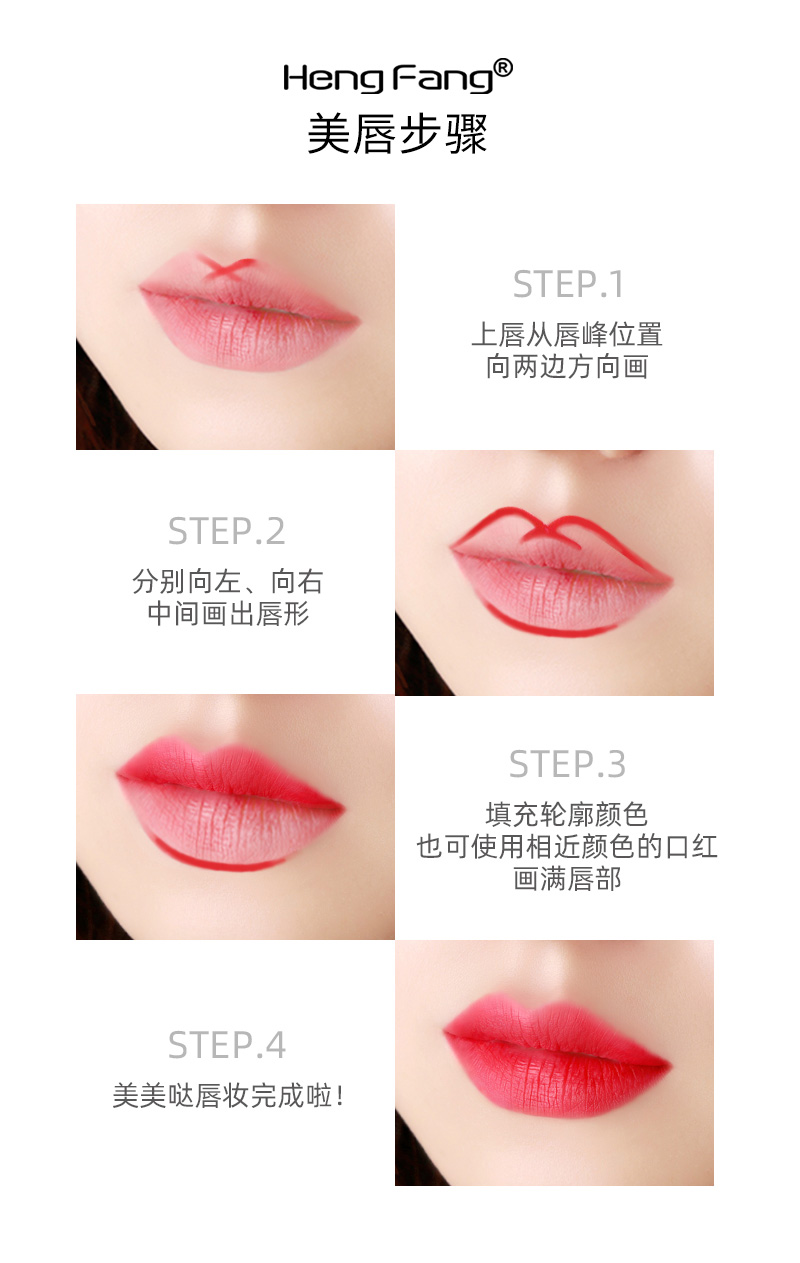 Heng Fang®
美唇步骤

STEP.1
上唇从唇峰位置
向两边方向画

STEP.2
分别向左、向右
中间画出唇形

STEP.3
填充轮廓颜色
也可使用相近颜色的口红
画满唇部

STEP.4
美美哒唇妆完成啦!