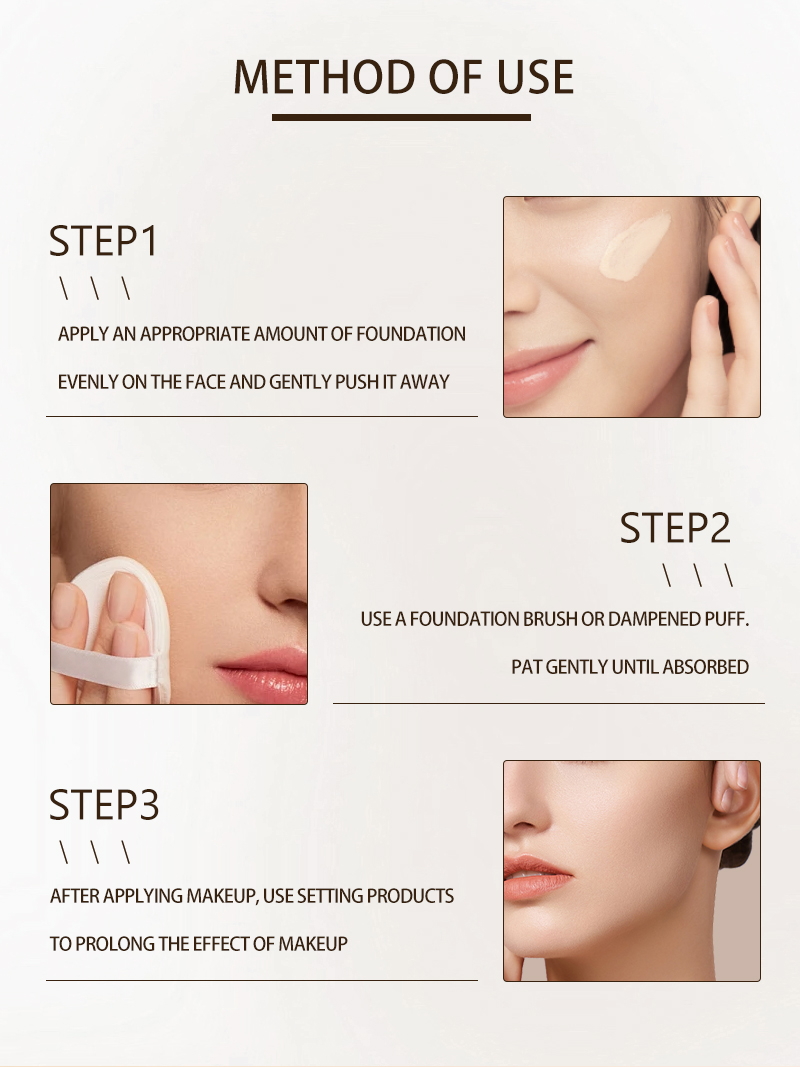 METHOD OF USE

STEP1

\ \ \

APPLY AN APPROPRIATE AMOUNT OF FOUNDATION EVENLY ON THE FACE AND GENTLY PUSH IT AWAY

STEP2

\ \ \

USE A FOUNDATION BRUSH OR DAMPENED PUFF. PAT GENTLY UNTIL ABSORBED

STEP3

\ \ \

AFTER APPLYING MAKEUP, USE SETTING PRODUCTS TO PROLONG THE EFFECT OF MAKEUP