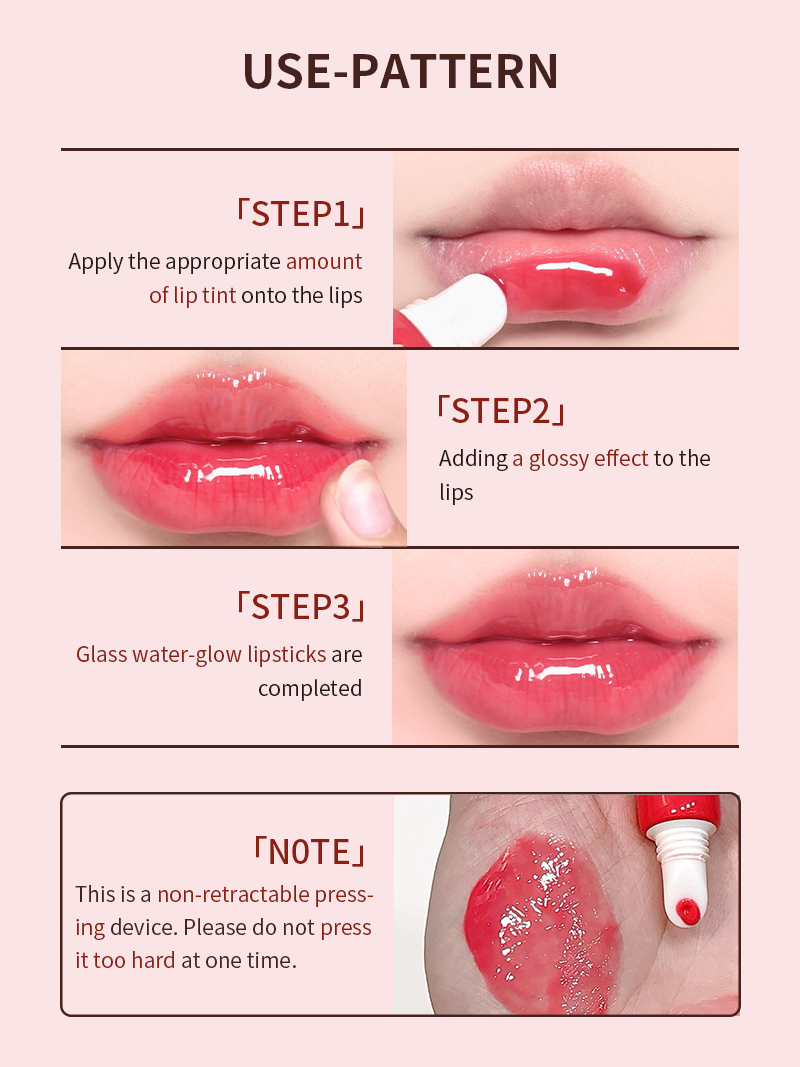 USE-PATTERN

「STEP1」

Apply the appropriate amount of lip tint onto the lips

「STEP2」

Adding a glossy effect to the lips

「STEP3」

Glass water-glow lipsticks are completed

「NOTE」

This is a non-retractable pressing device. Please do not press it too hard at one time.