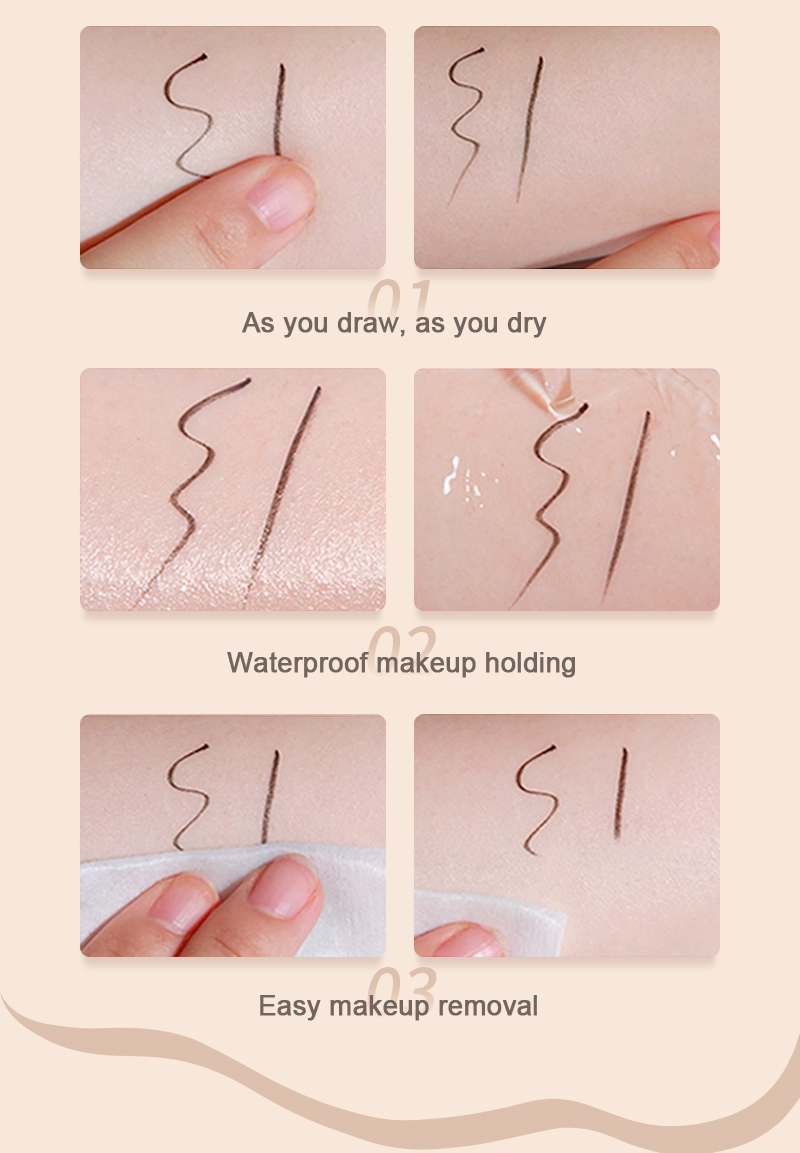 01
As you draw, as you dry

02
Waterproof makeup holding

03
Easy makeup removal