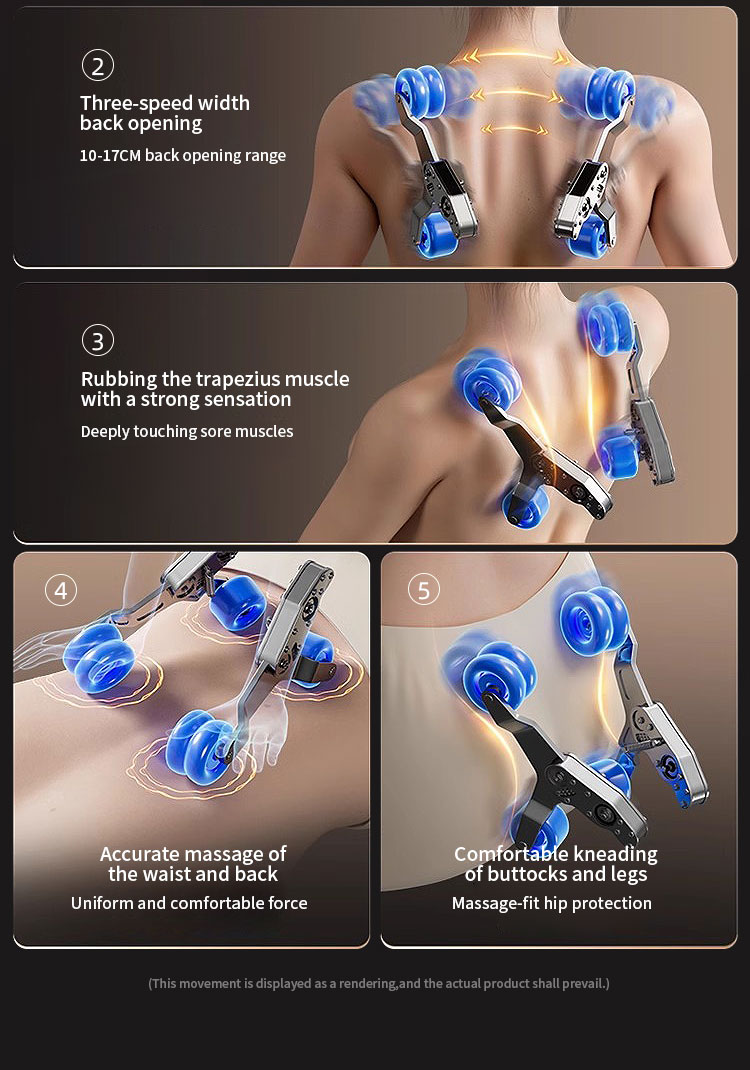 ②
Three-speed width back opening
10-17CM back opening range

③
Rubbing the trapezius muscle with a strong sensation
Deeply touching sore muscles

④
Accurate massage of the waist and back
Uniform and comfortable force

⑤
Comfortable kneading of buttocks and legs
Massage-fit hip protection

(This movement is displayed as a rendering,and the actual product shall prevail.)