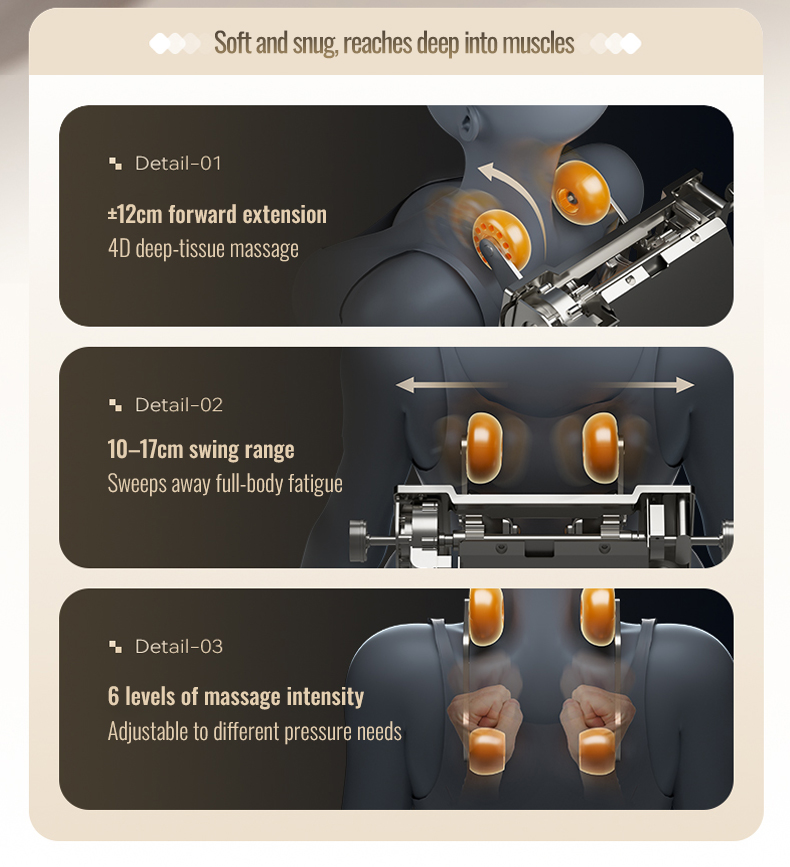 Soft and snug, reaches deep into muscles

Detail-01

±12cm forward extension
4D deep-tissue massage

Detail-02

10–17cm swing range
Sweeps away full-body fatigue

Detail-03

6 levels of massage intensity
Adjustable to different pressure needs