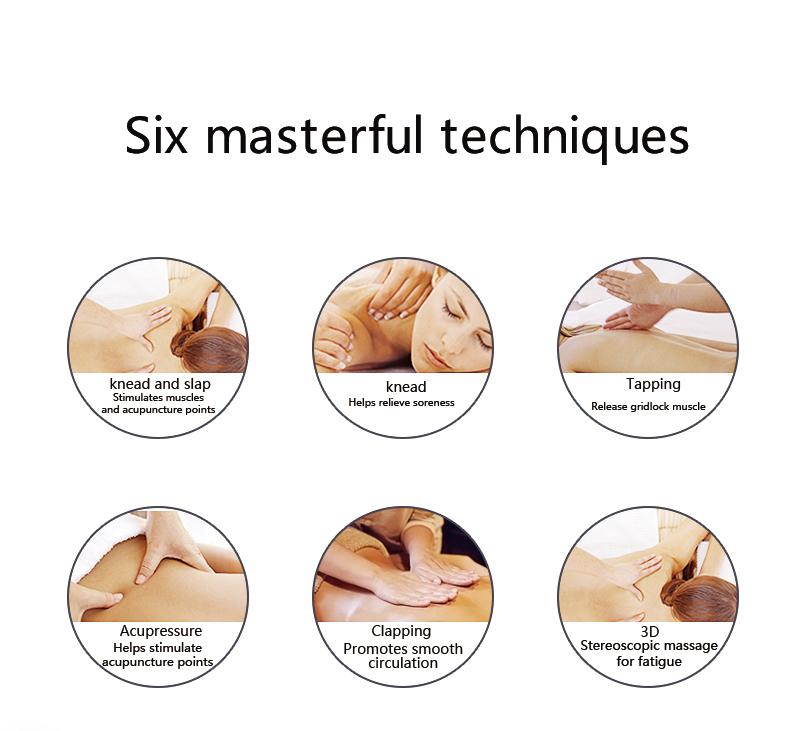 Six masterful techniques

knead and slap
Stimulates muscles and acupuncture points

knead
Helps relieve soreness

Tapping
Release gridlock muscle

Acupressure
Helps stimulate acupuncture points

Clapping
Promotes smooth circulation

3D
Stereoscopic massage for fatigue