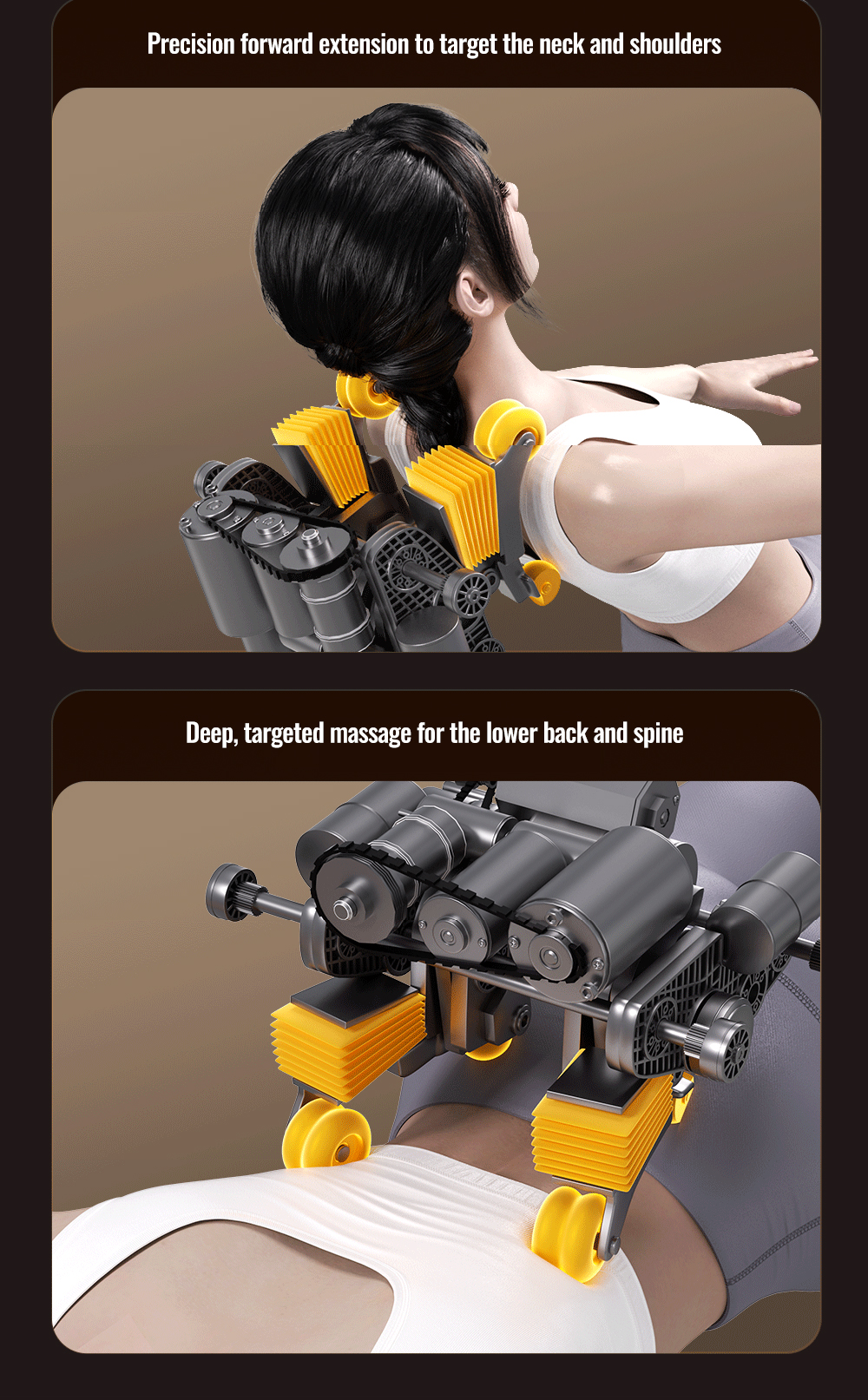 Precision forward extension to target the neck and shoulders

Deep, targeted massage for the lower back and spine