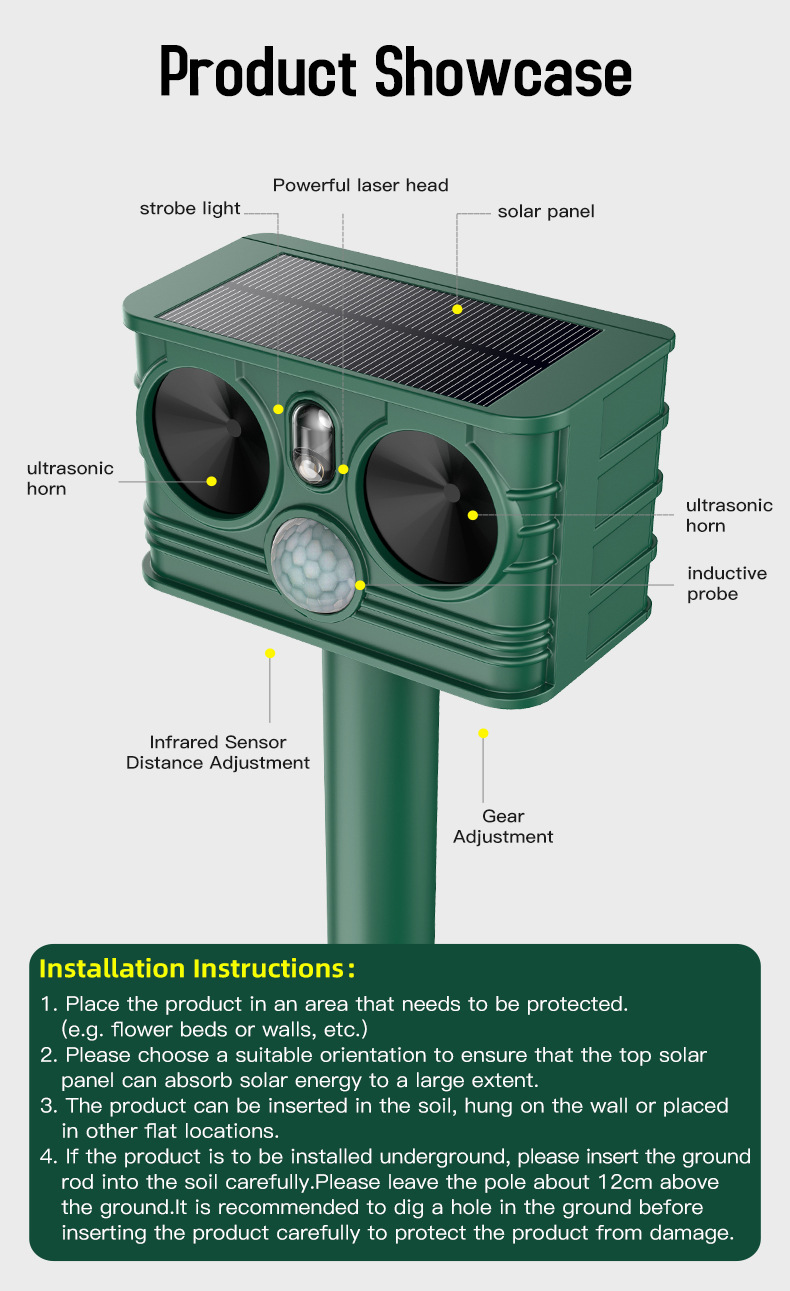 Product Showcase

Powerful laser head

strobe light

solar panel

ultrasonic horn

ultrasonic horn

inductive probe

Infrared Sensor Distance Adjustment

Gear Adjustment

Installation Instructions:

1. Place the product in an area that needs to be protected. (e.g. flower beds or walls, etc.)
2. Please choose a suitable orientation to ensure that the top solar panel can absorb solar energy to a large extent.
3. The product can be inserted in the soil, hung on the wall or placed in other flat locations.
4. If the product is to be installed underground, please insert the ground rod into the soil carefully.Please leave the pole about 12cm above the ground.It is recommended to dig a hole in the ground before inserting the product carefully to protect the product from damage.