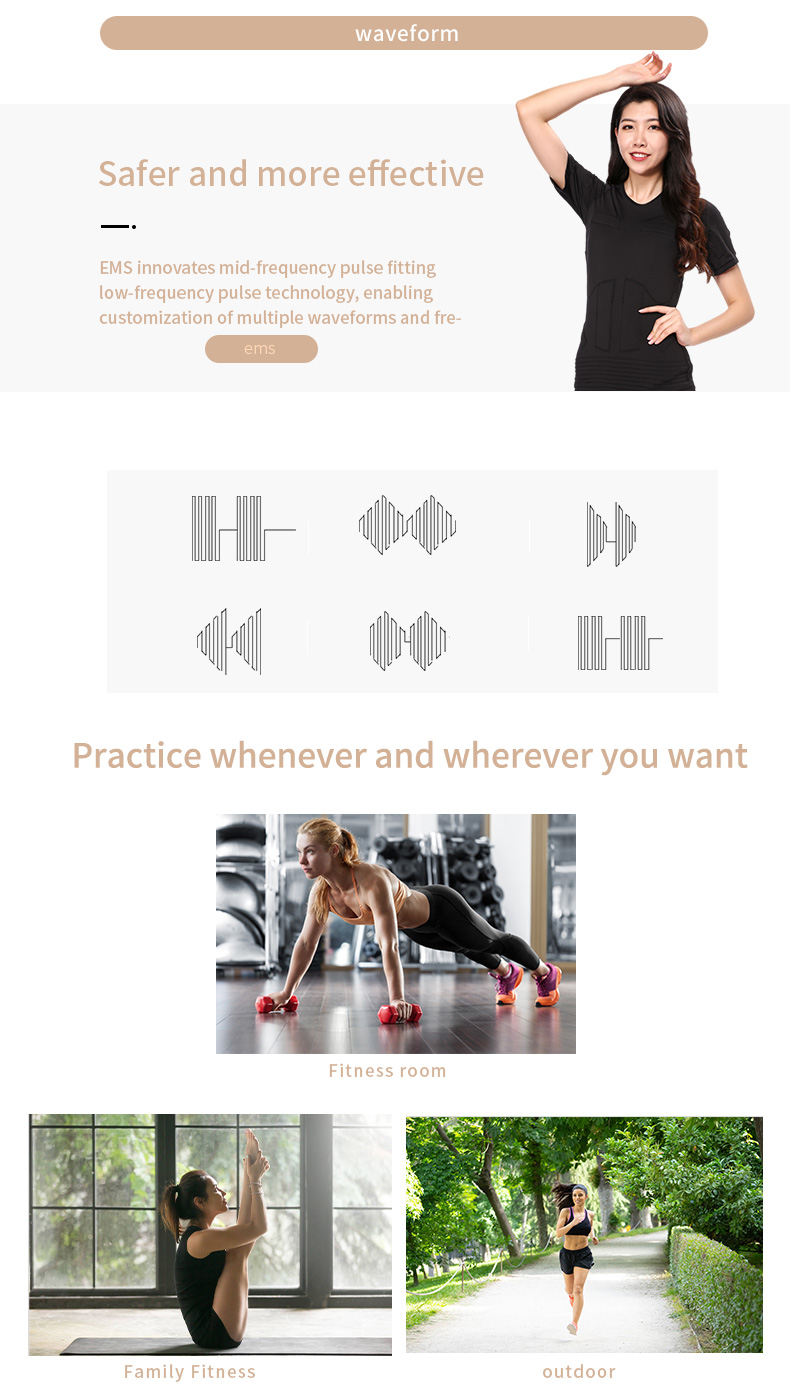 waveform

Safer and more effective

EMS innovates mid-frequency pulse fitting low-frequency pulse technology, enabling customization of multiple waveforms and fre-

ems

Practice whenever and wherever you want

Fitness room

Family Fitness

outdoor