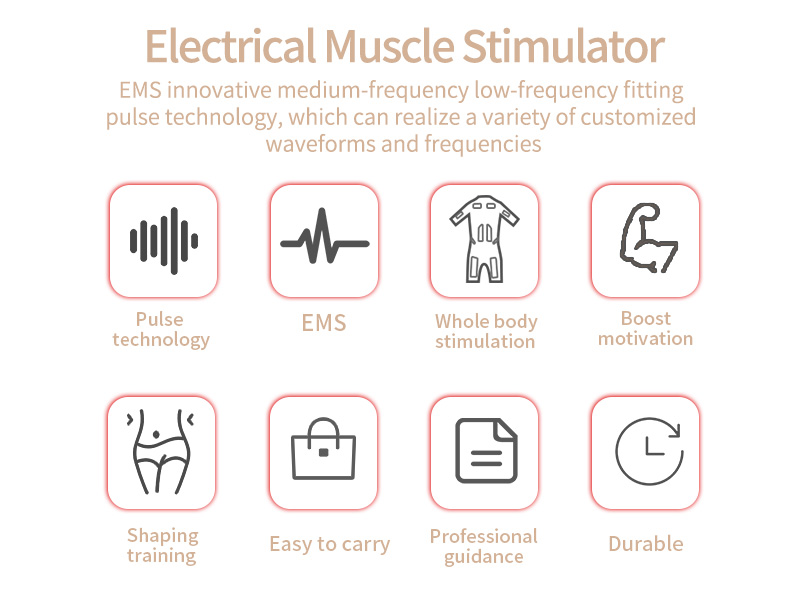 Electrical Muscle Stimulator

EMS innovative medium-frequency low-frequency fitting pulse technology, which can realize a variety of customized waveforms and frequencies

Pulse technology

EMS

Whole body stimulation

Boost motivation

Shaping training

Easy to carry

Professional guidance

Durable