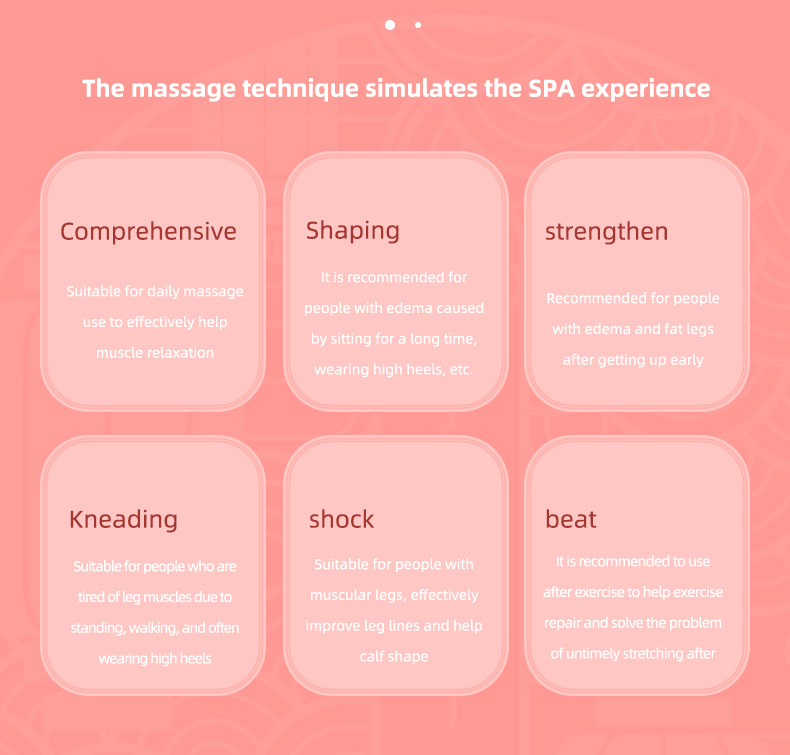 The massage technique simulates the SPA experience

Comprehensive

Suitable for daily massage use to effectively help muscle relaxation

Shaping

It is recommended for people with edema caused by sitting for a long time, wearing high heels, etc.

strengthen

Recommended for people with edema and fat legs after getting up early

Kneading

Suitable for people who are tired of leg muscles due to standing, walking, and often wearing high heels

shock

Suitable for people with muscular legs, effectively improve leg lines and help calf shape

beat

It is recommended to use after exercise to help exercise repair and solve the problem of untimely stretching after