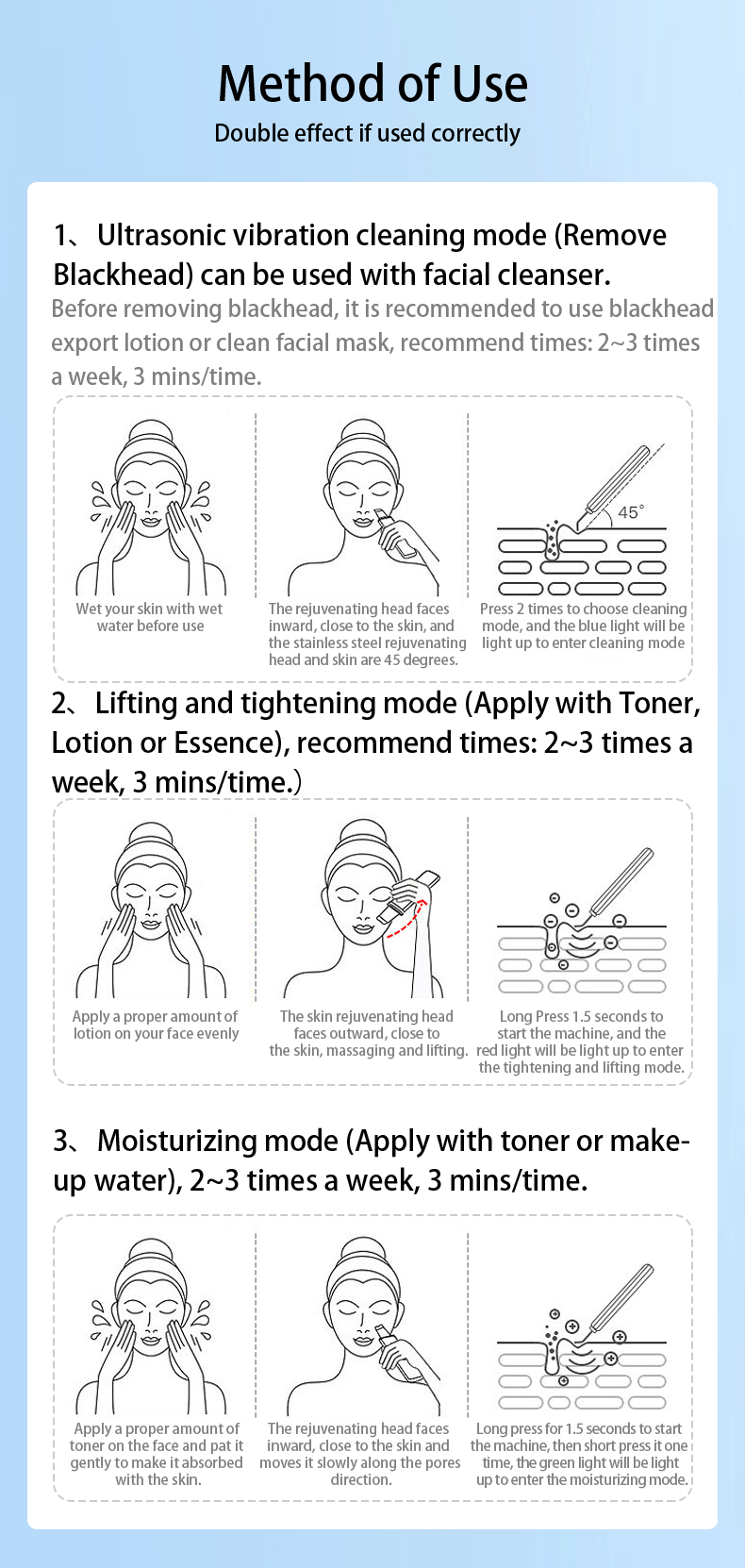 Method of Use

Double effect if used correctly

1、Ultrasonic vibration cleaning mode (Remove Blackhead) can be used with facial cleanser.

Before removing blackhead, it is recommended to use blackhead export lotion or clean facial mask, recommend times: 2~3 times a week, 3 mins/time.

Wet your skin with wet water before use

The rejuvenating head faces inward, close to the skin, and the stainless steel rejuvenating head and skin are 45 degrees.

45°

Press 2 times to choose cleaning mode, and the blue light will be light up to enter cleaning mode

2、Lifting and tightening mode (Apply with Toner, Lotion or Essence), recommend times: 2~3 times a week, 3 mins/time.)

Apply a proper amount of lotion on your face evenly

The skin rejuvenating head faces outward, close to the skin, massaging and lifting.

Long Press 1.5 seconds to start the machine, and the red light will be light up to enter the tightening and lifting mode.

3、Moisturizing mode (Apply with toner or make-up water), 2~3 times a week, 3 mins/time.

Apply a proper amount of toner on the face and pat it gently to make it absorbed with the skin.

The rejuvenating head faces inward, close to the skin and moves it slowly along the pores direction.

Long press for 1.5 seconds to start the machine, then short press it one time, the green light will be light up to enter the moisturizing mode.