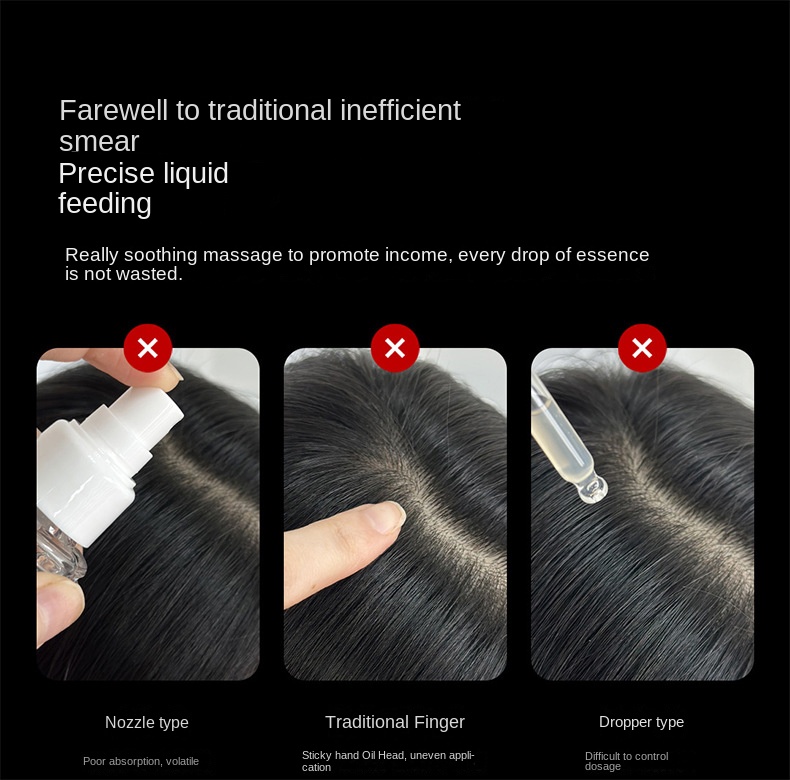 Farewell to traditional inefficient smear
Precise liquid feeding

Really soothing massage to promote income, every drop of essence is not wasted.

Nozzle type

Poor absorption, volatile

Traditional Finger

Sticky hand Oil Head, uneven application

Dropper type

Difficult to control dosage