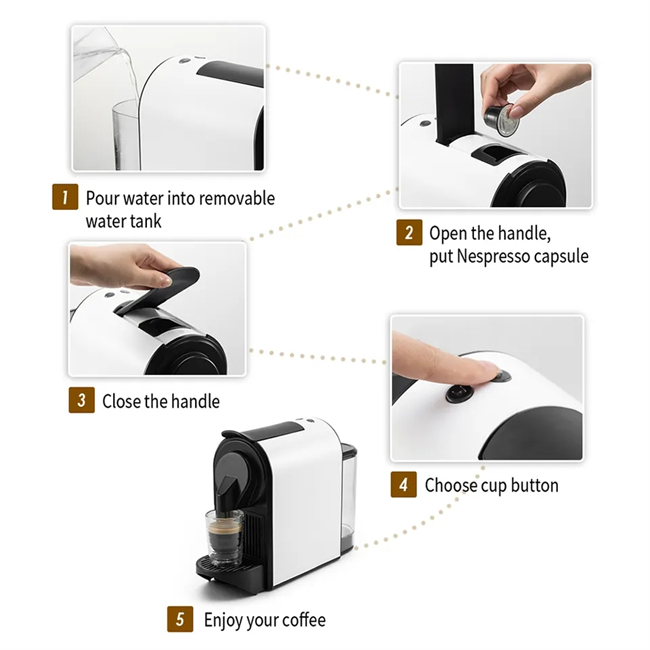 1 Pour water into removable water tank

2 Open the handle, put Nespresso capsule

3 Close the handle

4 Choose cup button

5 Enjoy your coffee