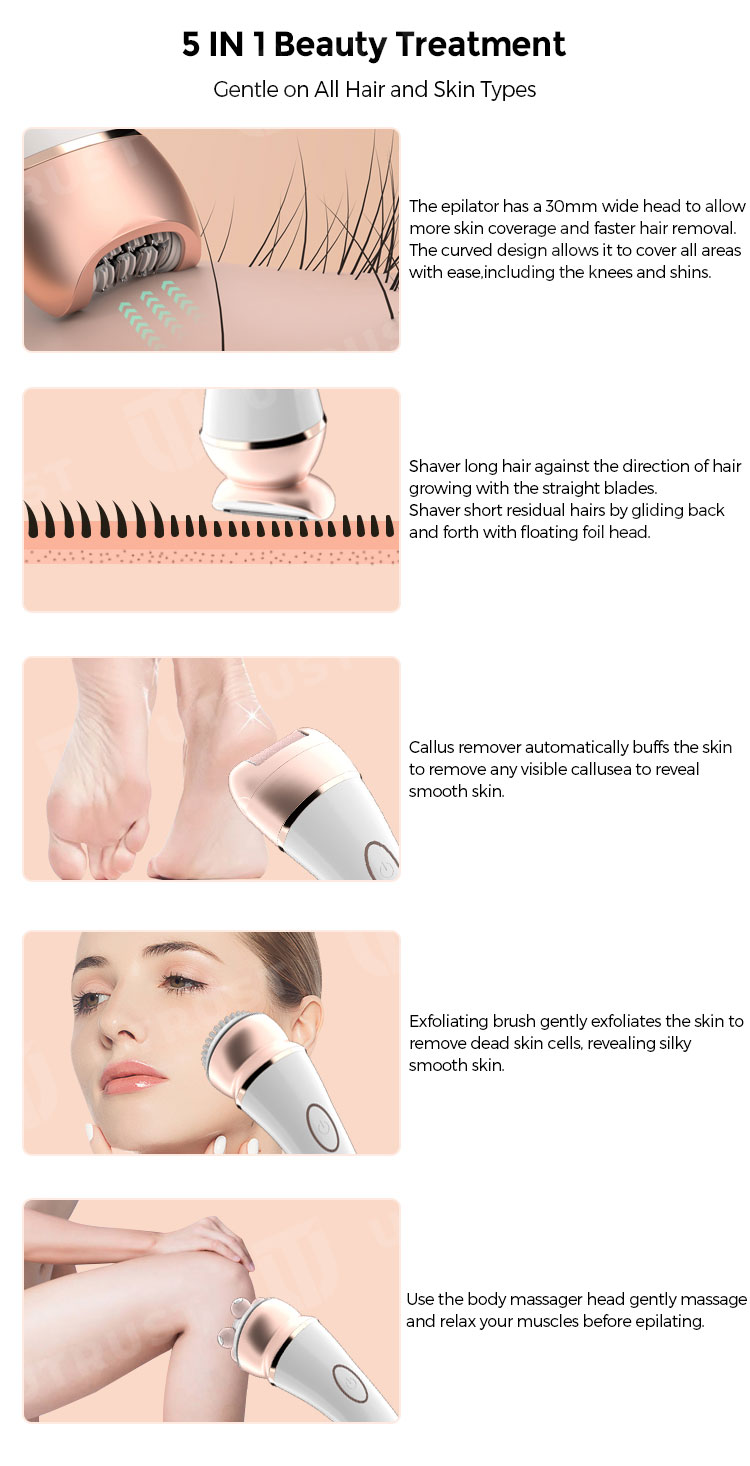 5 IN 1 Beauty Treatment

Gentle on All Hair and Skin Types

The epilator has a 30mm wide head to allow more skin coverage and faster hair removal. The curved design allows it to cover all areas with ease,including the knees and shins.

Shaver long hair against the direction of hair growing with the straight blades.
Shaver short residual hairs by gliding back and forth with floating foil head.

Callus remover automatically buffs the skin to remove any visible callusea to reveal smooth skin.

Exfoliating brush gently exfoliates the skin to remove dead skin cells, revealing silky smooth skin.

Use the body massager head gently massage and relax your muscles before epilating.