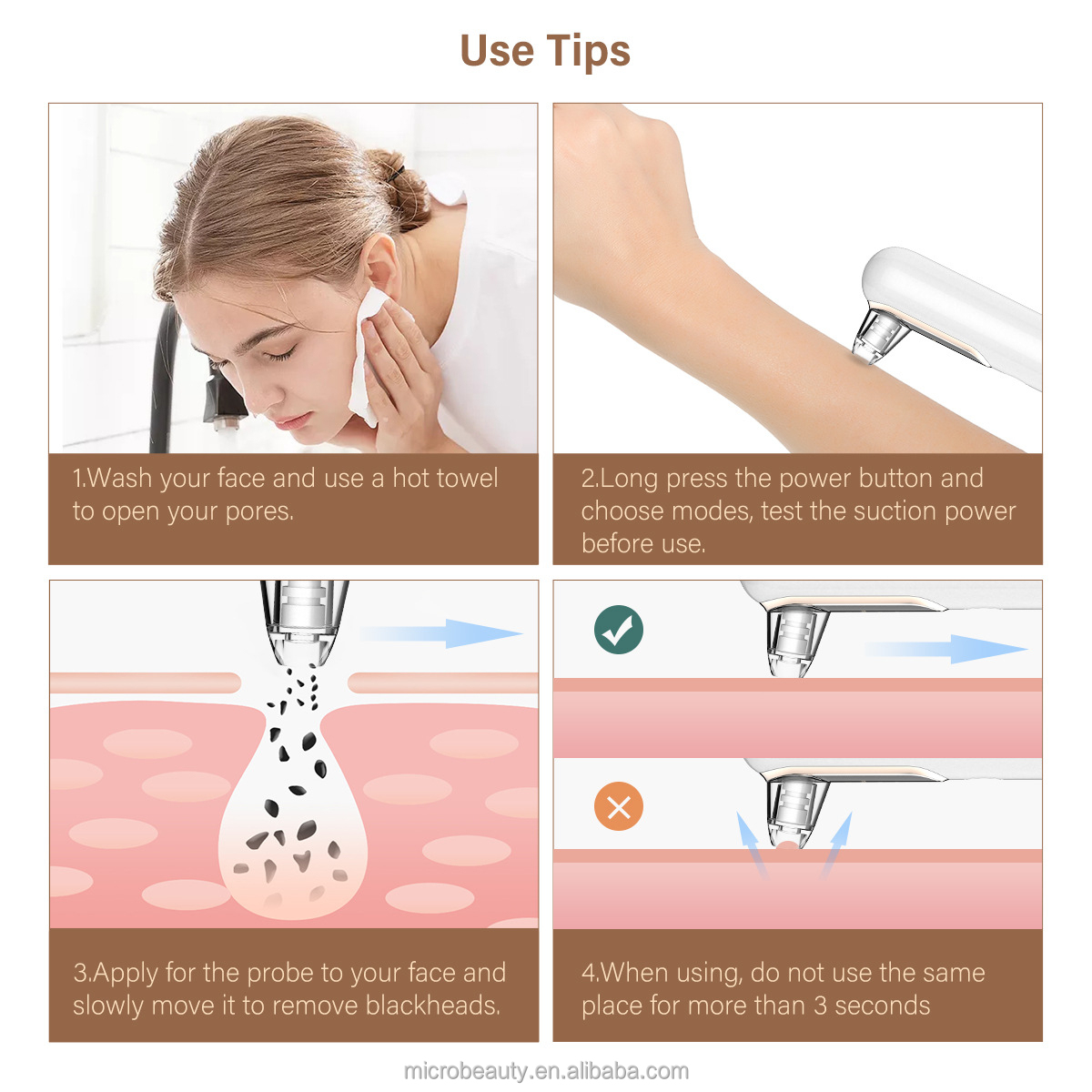 Use Tips

1.Wash your face and use a hot towel to open your pores.

2.Long press the power button and choose modes, test the suction power before use.

3.Apply for the probe to your face and slowly move it to remove blackheads.

4.When using, do not use the same place for more than 3 seconds

microbeauty.en.alibaba.com