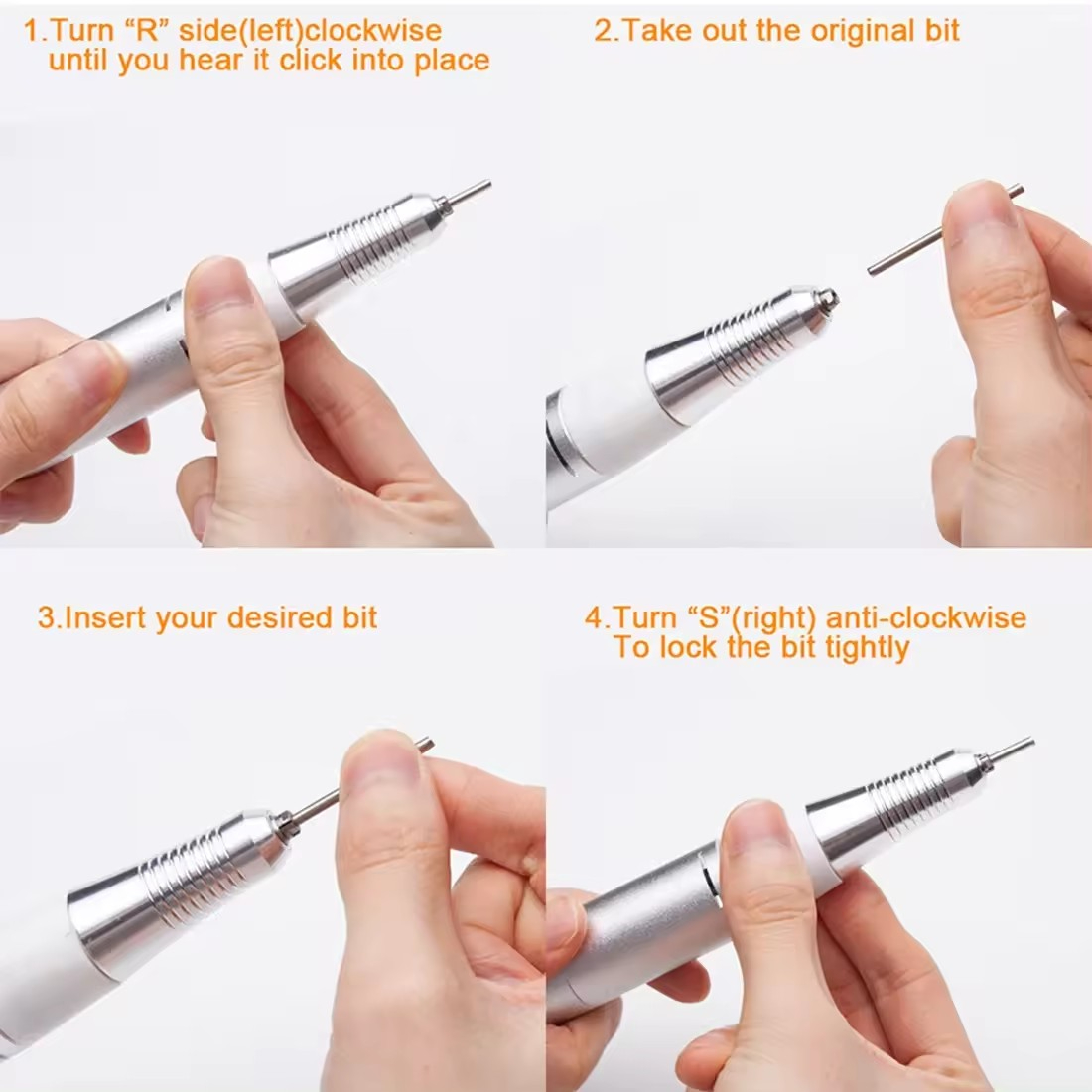 1.Turn “R” side(left)clockwise until you hear it click into place

2.Take out the original bit

3.Insert your desired bit

4.Turn “S”(right) anti-clockwise To lock the bit tightly