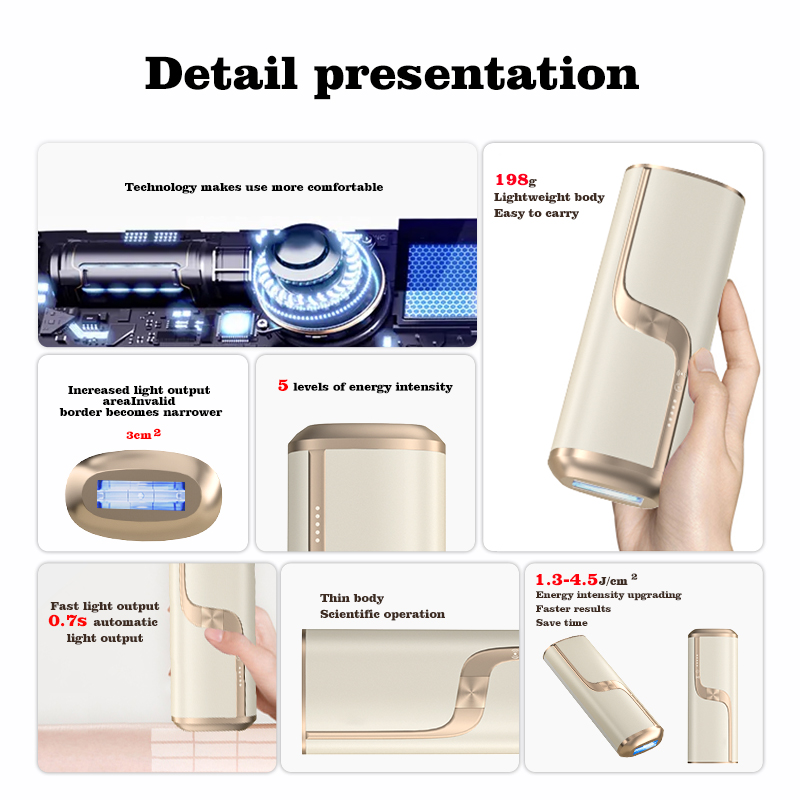 Detail presentation

Technology makes use more comfortable

198g
Lightweight body
Easy to carry

Increased light output areaInvalid border becomes narrower

$3cm^2$

5 levels of energy intensity

Fast light output
0.7s automatic light output

Thin body
Scientific operation

1.3-4.5$J/cm^2$
Energy intensity upgrading
Faster results
Save time