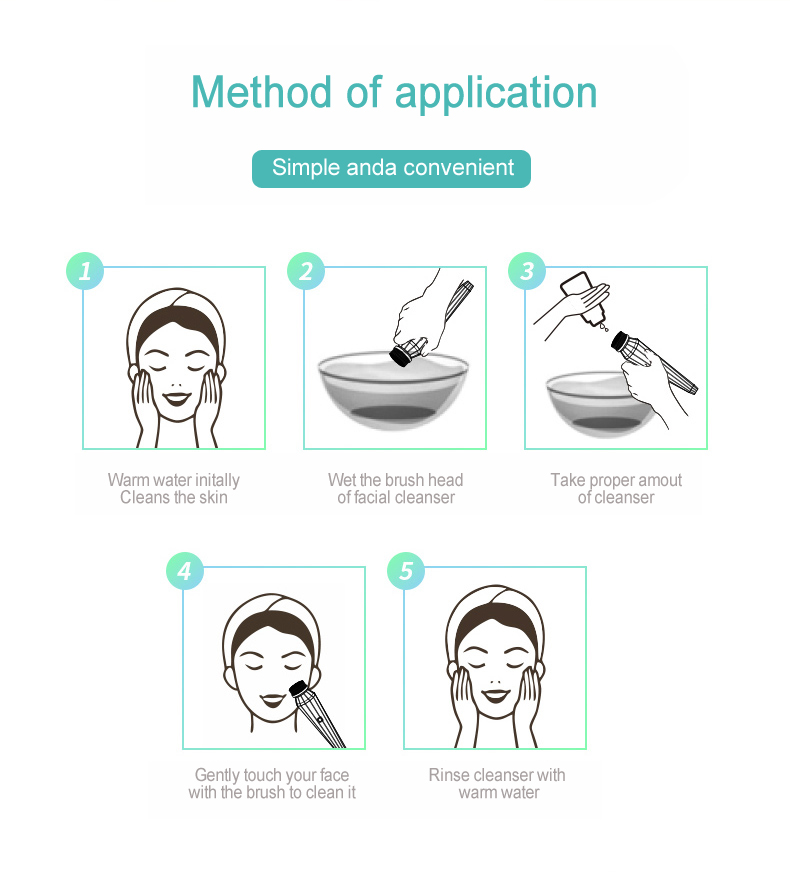 Method of application

Simple anda convenient

1

Warm water initally Cleans the skin

2

Wet the brush head of facial cleanser

3

Take proper amout of cleanser

4

Gently touch your face with the brush to clean it

5

Rinse cleanser with warm water