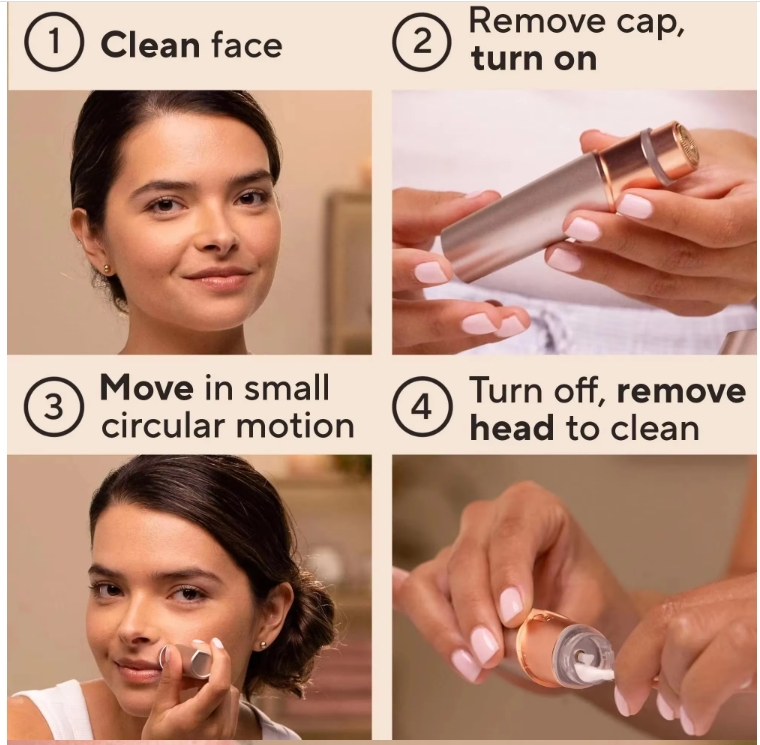 1 Clean face

2 Remove cap, turn on

3 Move in small circular motion

4 Turn off, remove head to clean