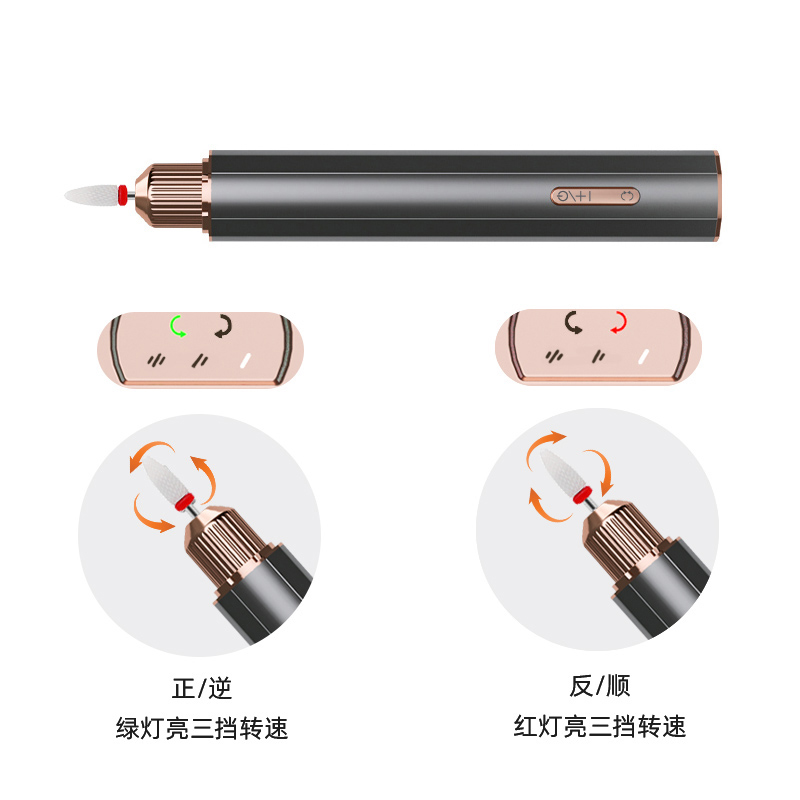 正/逆
绿灯亮三挡转速

反/顺
红灯亮三挡转速